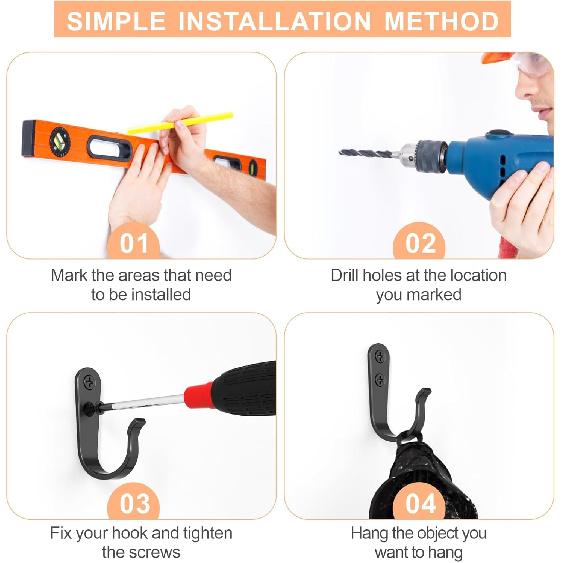 SIMPLE INSTALLATION METHOD

01

Mark the areas that need to be installed

02

Drill holes at the location you marked

03

Fix your hook and tighten the screws

04

Hang the object you want to hang