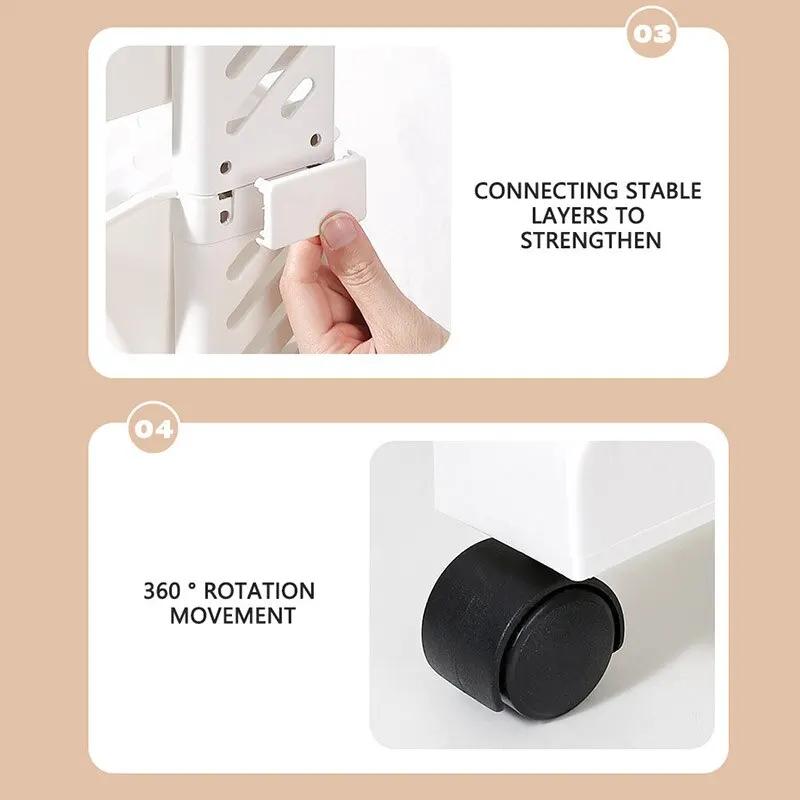 03

CONNECTING STABLE LAYERS TO STRENGTHEN

04

360 ° ROTATION MOVEMENT