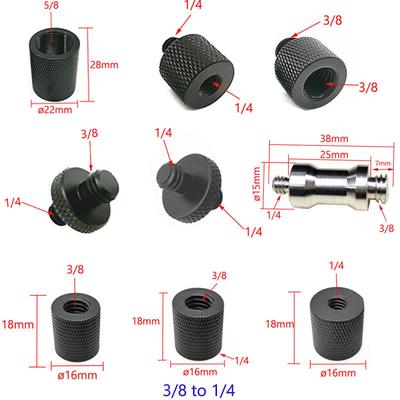 5/8
28mm
ø22mm

1/4
1/4

3/8
3/8

3/8
1/4

1/4
1/4

38mm
25mm
7mm
ø15mm
1/4
3/8

3/8
18mm
ø16mm

3/8
18mm
1/4
ø16mm

1/4
18mm
ø16mm

3/8 to 1/4