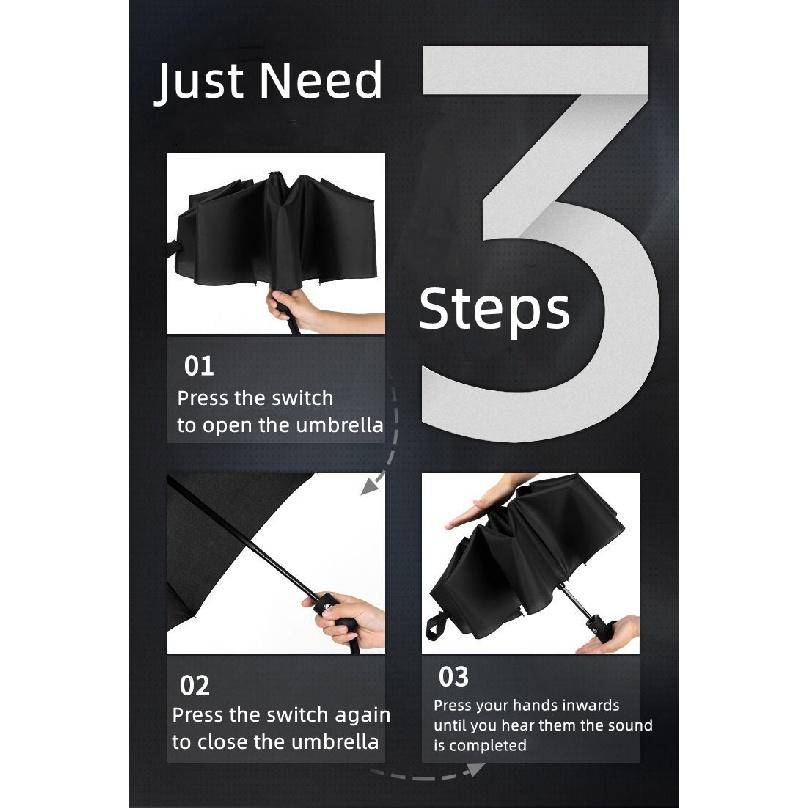 Just Need 3 Steps

01
Press the switch to open the umbrella

02
Press the switch again to close the umbrella

03
Press your hands inwards until you hear them the sound is completed