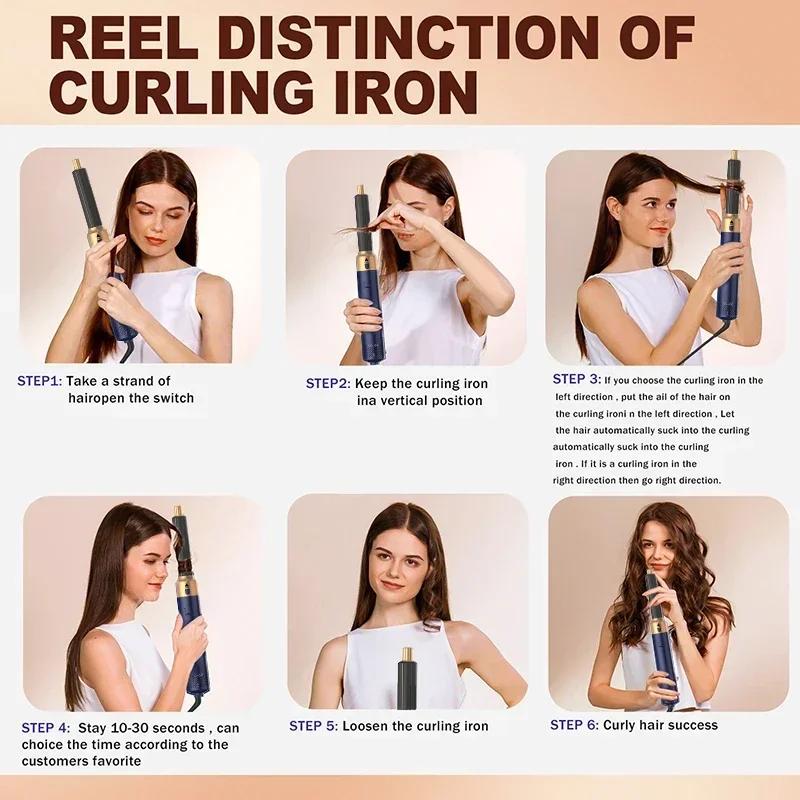 REEL DISTINCTION OF CURLING IRON

STEP1: Take a strand of hairopen the switch

STEP2: Keep the curling iron ina vertical position

STEP 3: If you choose the curling iron in the left direction , put the ail of the hair on the curling ironi n the left direction , Let the hair automatically suck into the curling automatically suck into the curling iron . If it is a curling iron in the right direction then go right direction.

STEP 4: Stay 10-30 seconds , can choice the time according to the customers favorite

STEP 5: Loosen the curling iron

STEP 6: Curly hair success