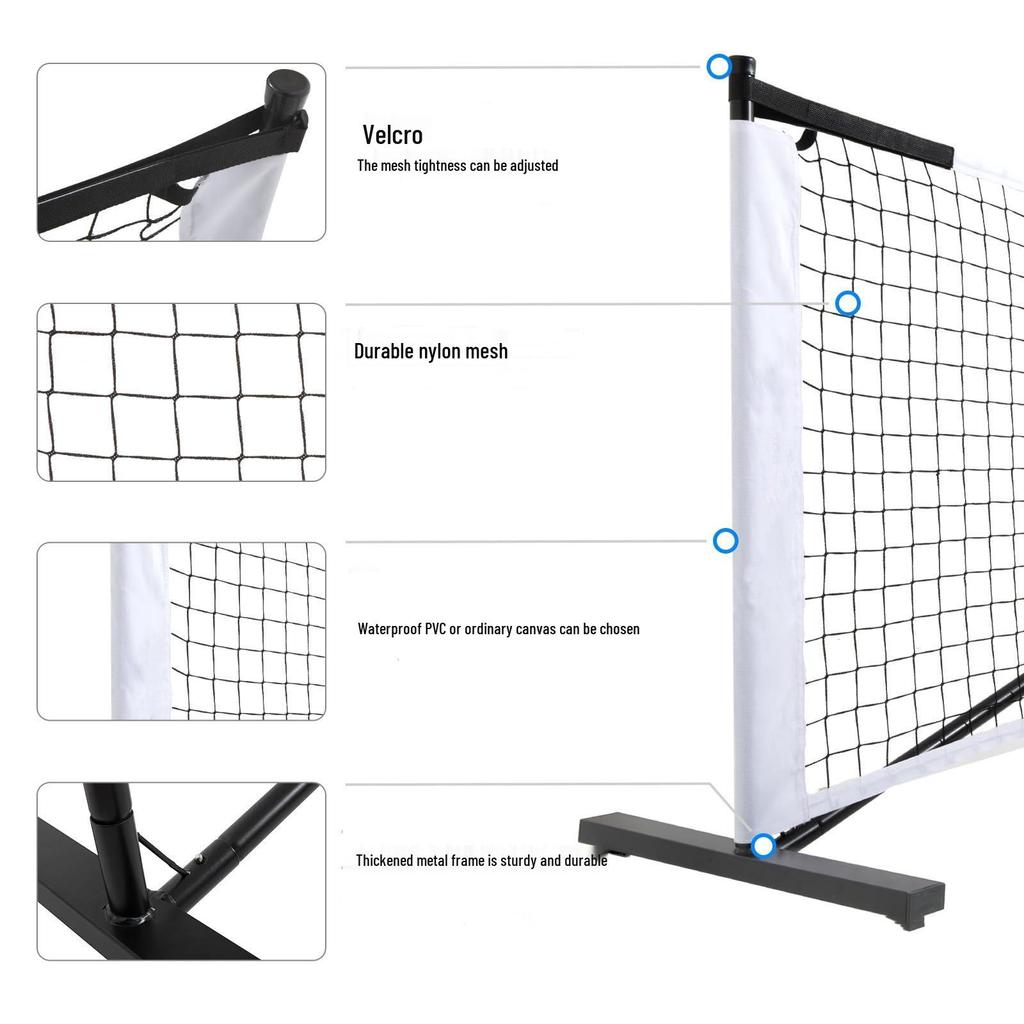 Velcro
The mesh tightness can be adjusted

Durable nylon mesh

Waterproof PVC or ordinary canvas can be chosen

Thickened metal frame is sturdy and durable