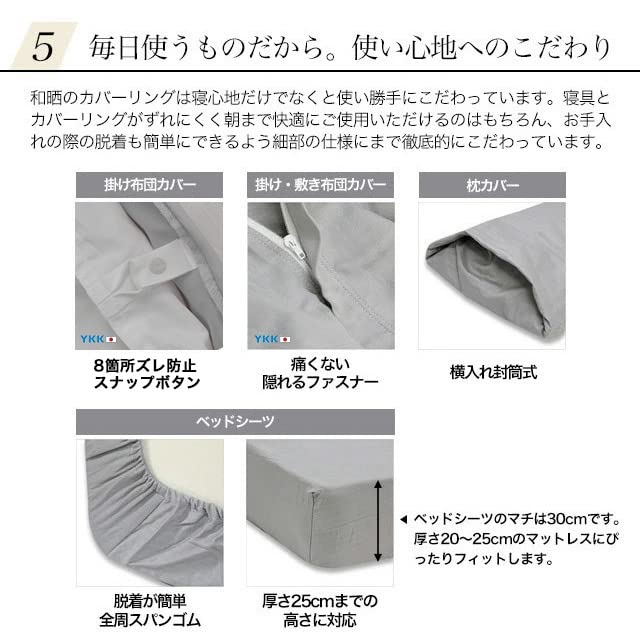 5 毎日使うものだから。使い心地へのこだわり

和晒のカバーリングは寝心地だけでなくと使い勝手にこだわっています。寝具とカバーリングがずれにくく朝まで快適にご使用いただけるのはもちろん、お手入れの際の脱着も簡単にできるよう細部の仕様にまで徹底的にこだわっています。

掛け布団カバー

YKK

8箇所ズレ防止
スナップボタン

掛け・敷き布団カバー

YKK

痛くない
隠れるファスナー

枕カバー

横入れ封筒式

ベッドシーツ

脱着が簡単
全周スパンゴム

厚さ25cmまでの
高さに対応

◀ ベッドシーツのマチは30cmです。厚さ20～25cmのマットレスにぴったりフィットします。