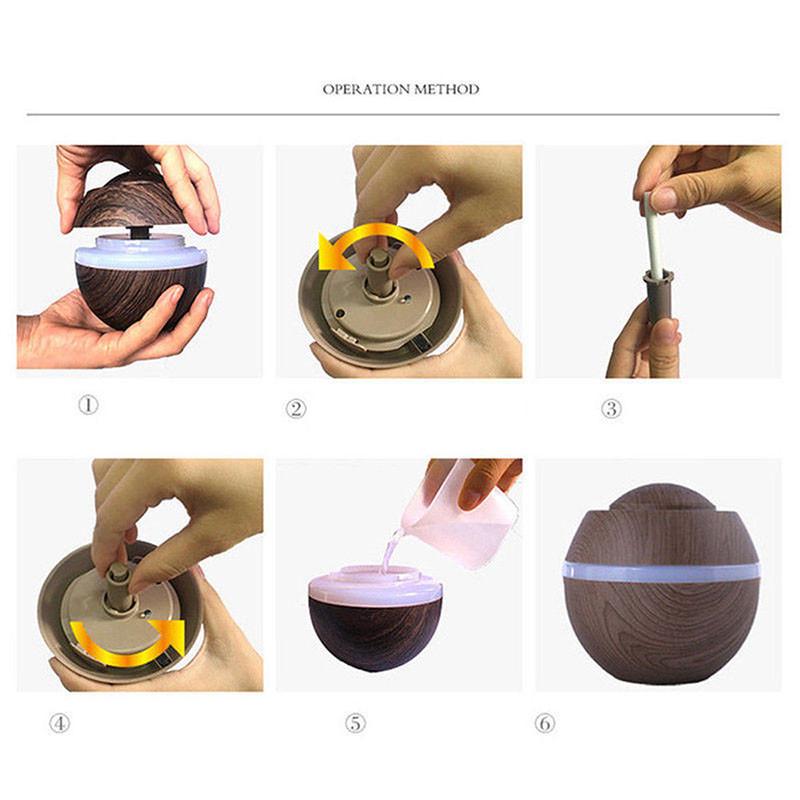 OPERATION METHOD

①

②

③

④

⑤

⑥