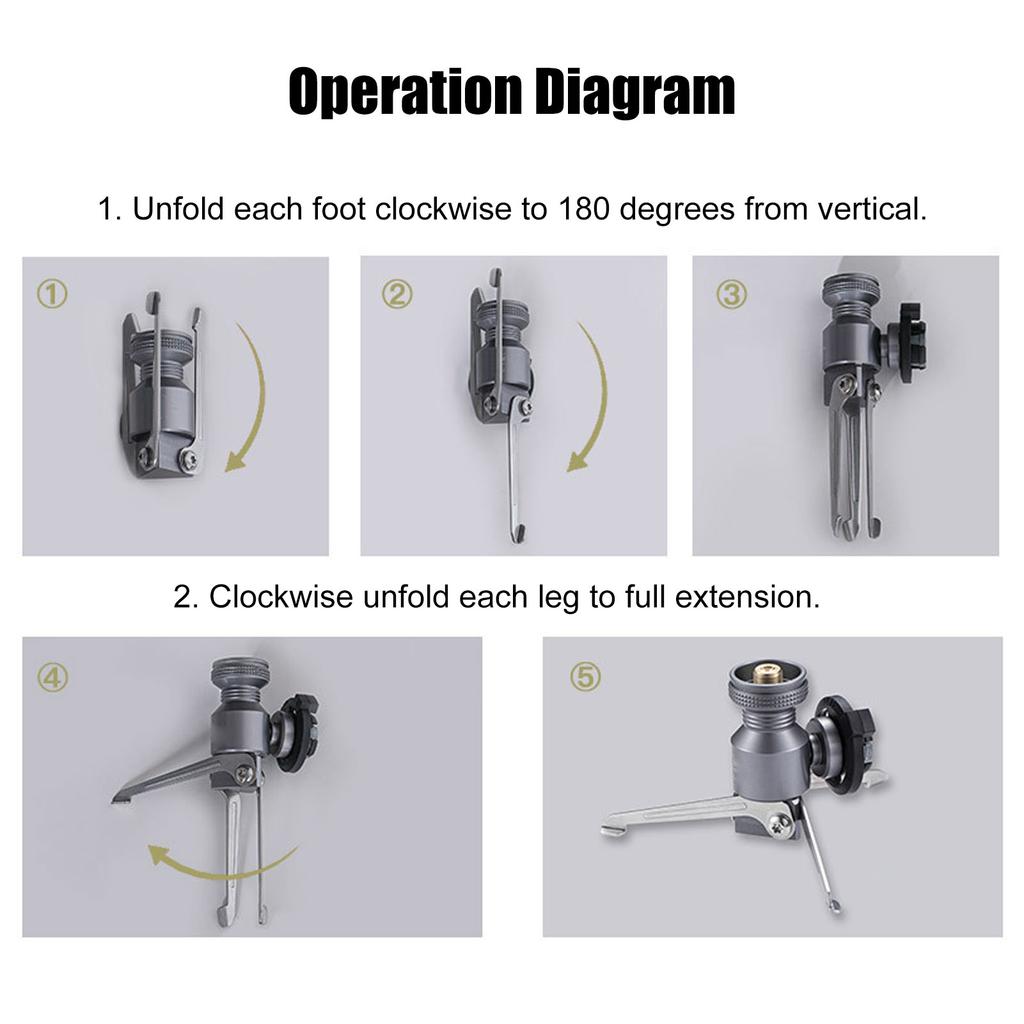 Operation Diagram

1. Unfold each foot clockwise to 180 degrees from vertical.

①

②

③

2. Clockwise unfold each leg to full extension.

④

⑤