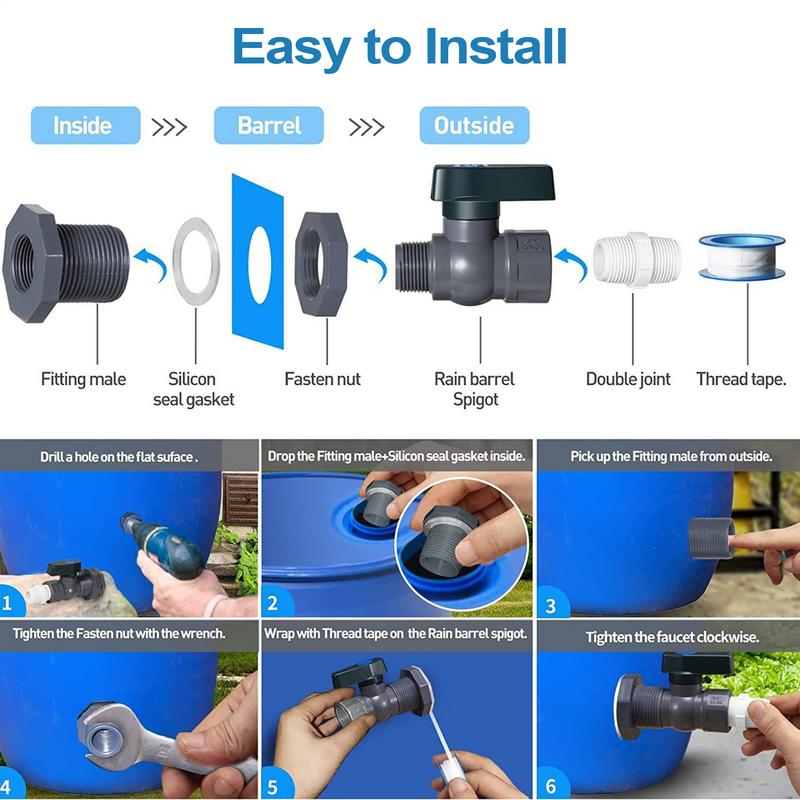 Easy to Install

Inside >>> Barrel >>> Outside

Fitting male

Silicon seal gasket

Fasten nut

Rain barrel Spigot

Double joint

Thread tape.

Drill a hole on the flat suface .

1

Drop the Fitting male+Silicon seal gasket inside.

2

Pick up the Fitting male from outside.

3

Tighten the Fasten nut with the wrench.

4

Wrap with Thread tape on the Rain barrel spigot.

5

Tighten the faucet clockwise.

6