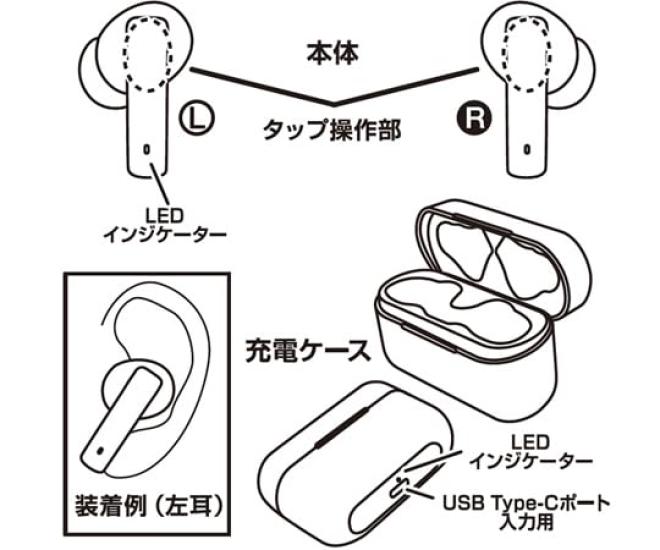 本体

L

タップ操作部

R

LED
インジケーター

充電ケース

装着例（左耳）

LED
インジケーター

USB Type-Cポート
入力用