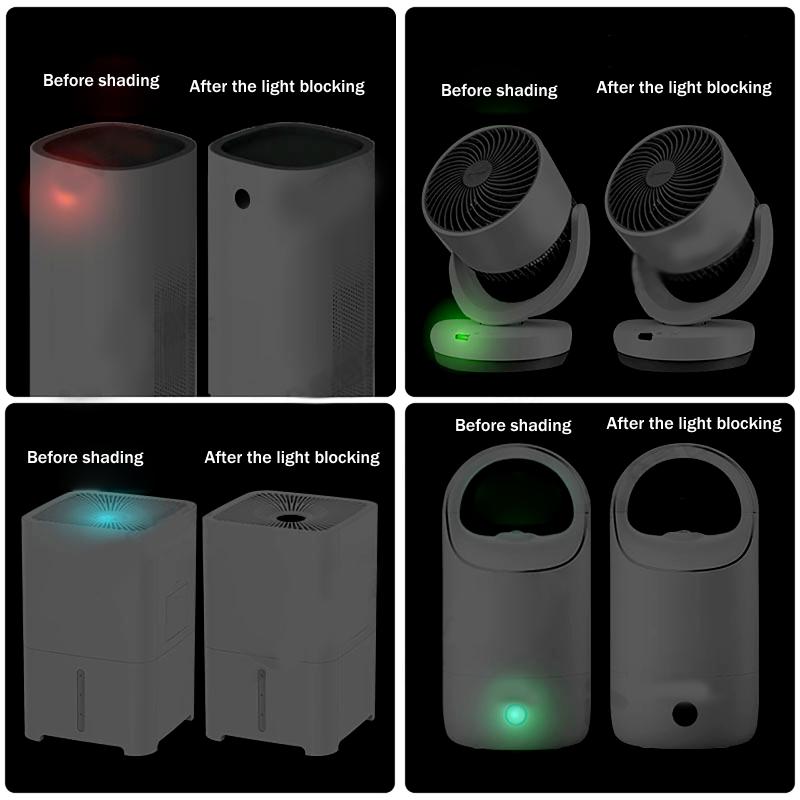 Before shading
After the light blocking

Before shading
After the light blocking

Before shading
After the light blocking

Before shading
After the light blocking