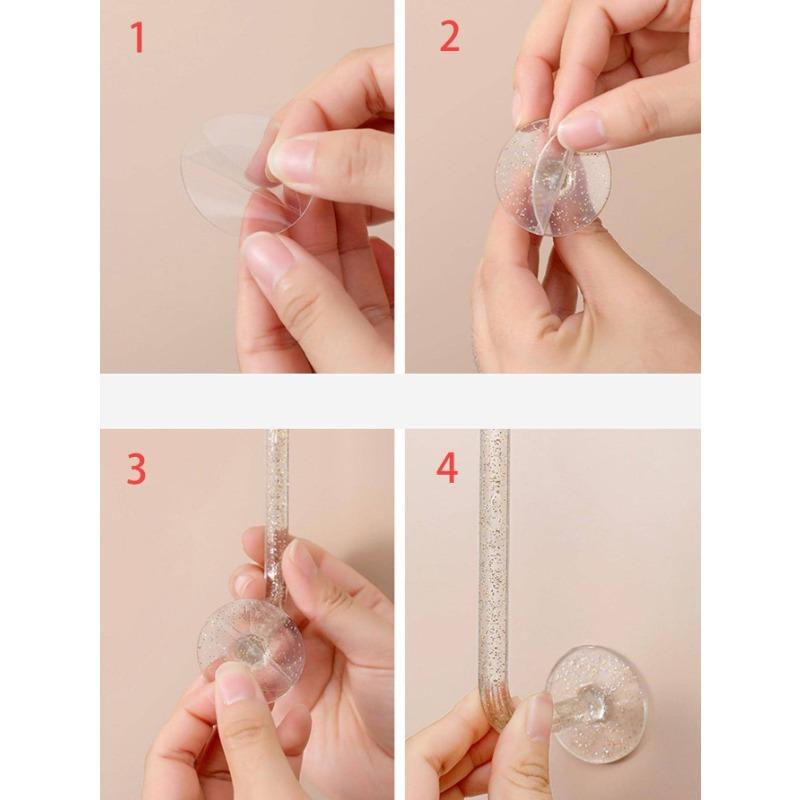 1

2

3

4