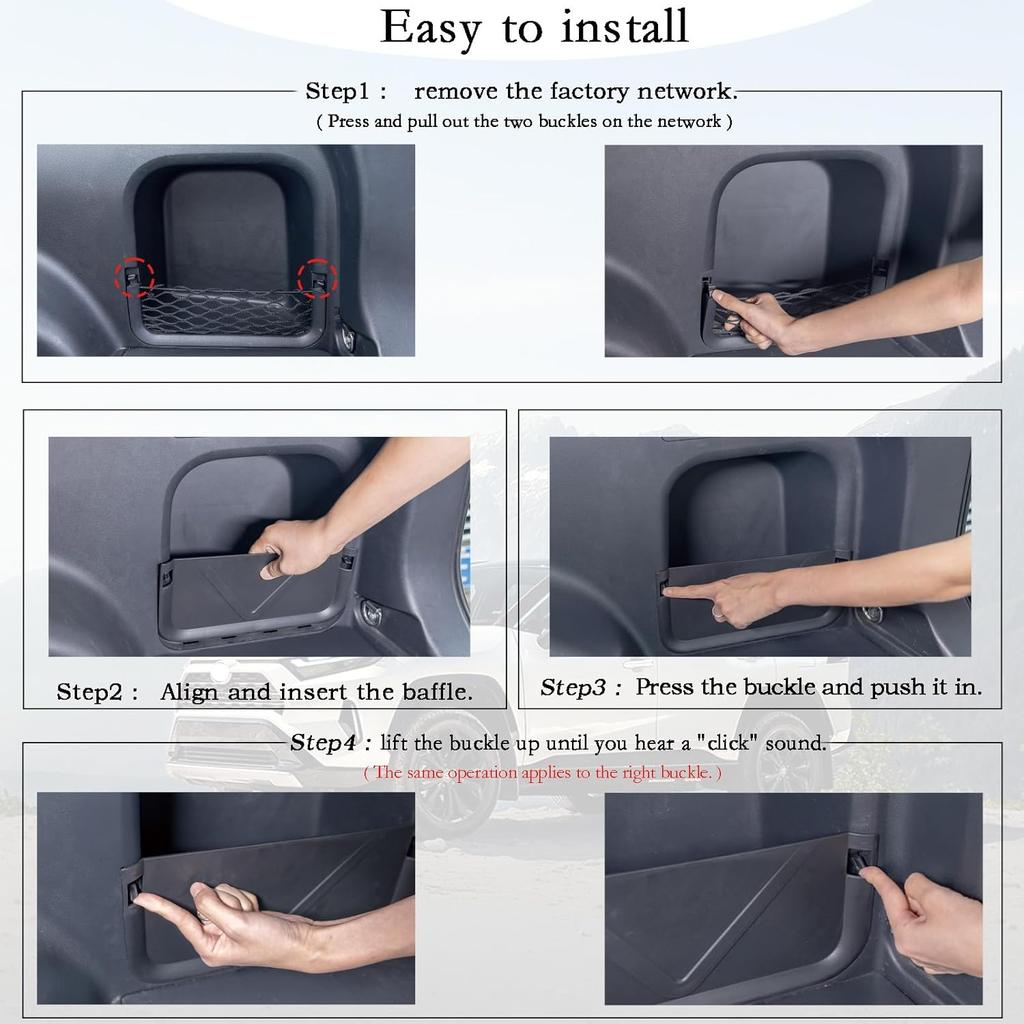 Easy to install

Step1 : remove the factory network.
( Press and pull out the two buckles on the network )

Step2 : Align and insert the baffle.

Step3 : Press the buckle and push it in.

Step4 : lift the buckle up until you hear a "click" sound.
( The same operation applies to the right buckle. )