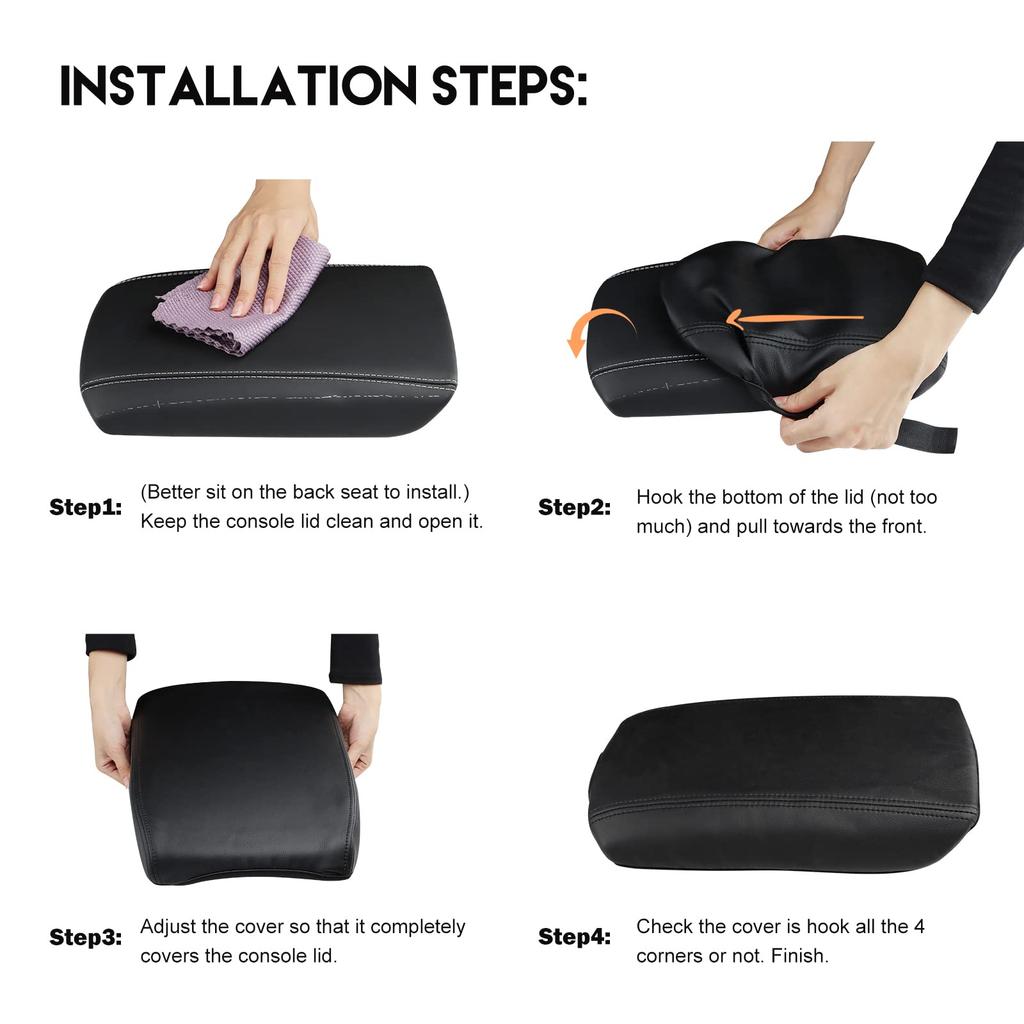 INSTALLATION STEPS:

Step1: (Better sit on the back seat to install.) Keep the console lid clean and open it.

Step2: Hook the bottom of the lid (not too much) and pull towards the front.

Step3: Adjust the cover so that it completely covers the console lid.

Step4: Check the cover is hook all the 4 corners or not. Finish.