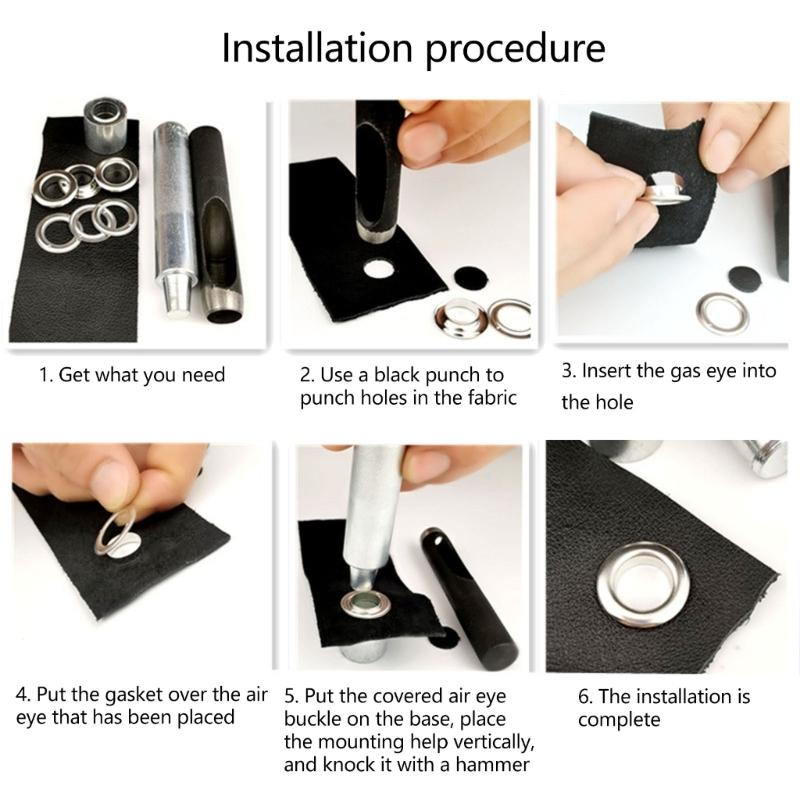 Installation procedure

1. Get what you need

2. Use a black punch to punch holes in the fabric

3. Insert the gas eye into the hole

4. Put the gasket over the air eye that has been placed

5. Put the covered air eye buckle on the base, place the mounting help vertically, and knock it with a hammer

6. The installation is complete