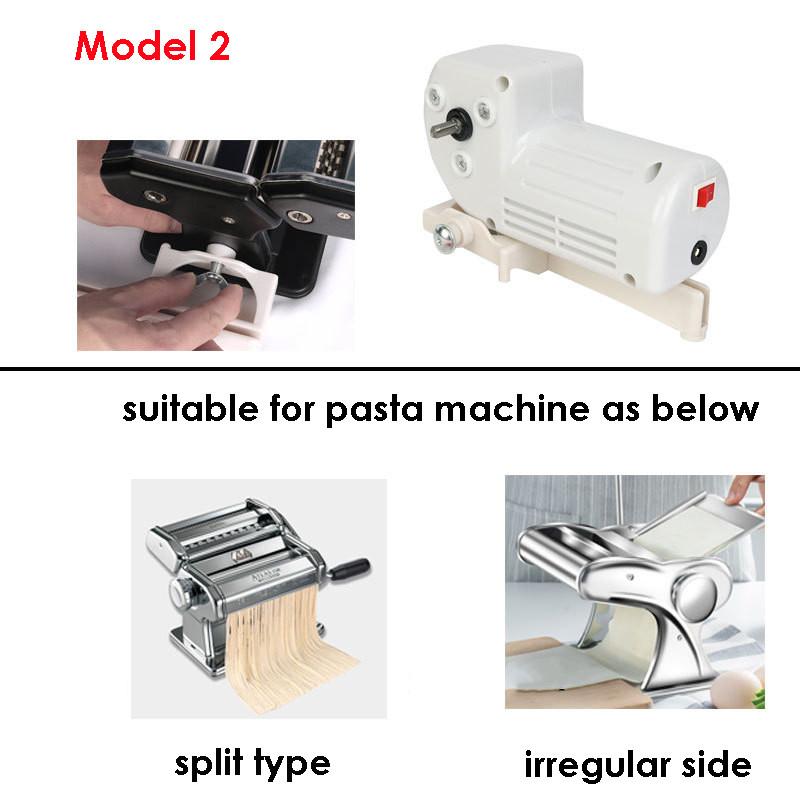 Model 2

suitable for pasta machine as below

split type

irregular side