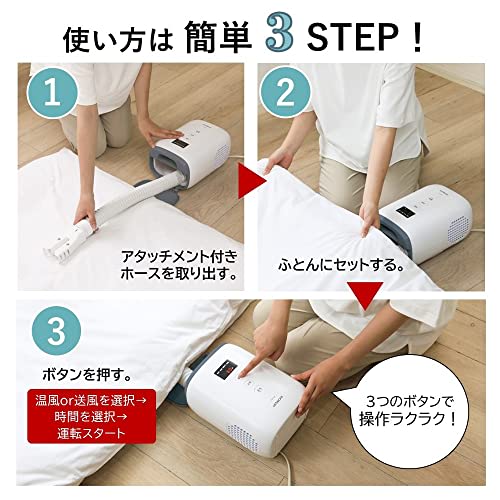 使い方は 簡単 3 STEP！

1

アタッチメント付きホースを取り出す。

2

ふとんにセットする。

3

ボタンを押す。

温風or送風を選択→
時間を選択→
運転スタート

3つのボタンで操作ラクラク！