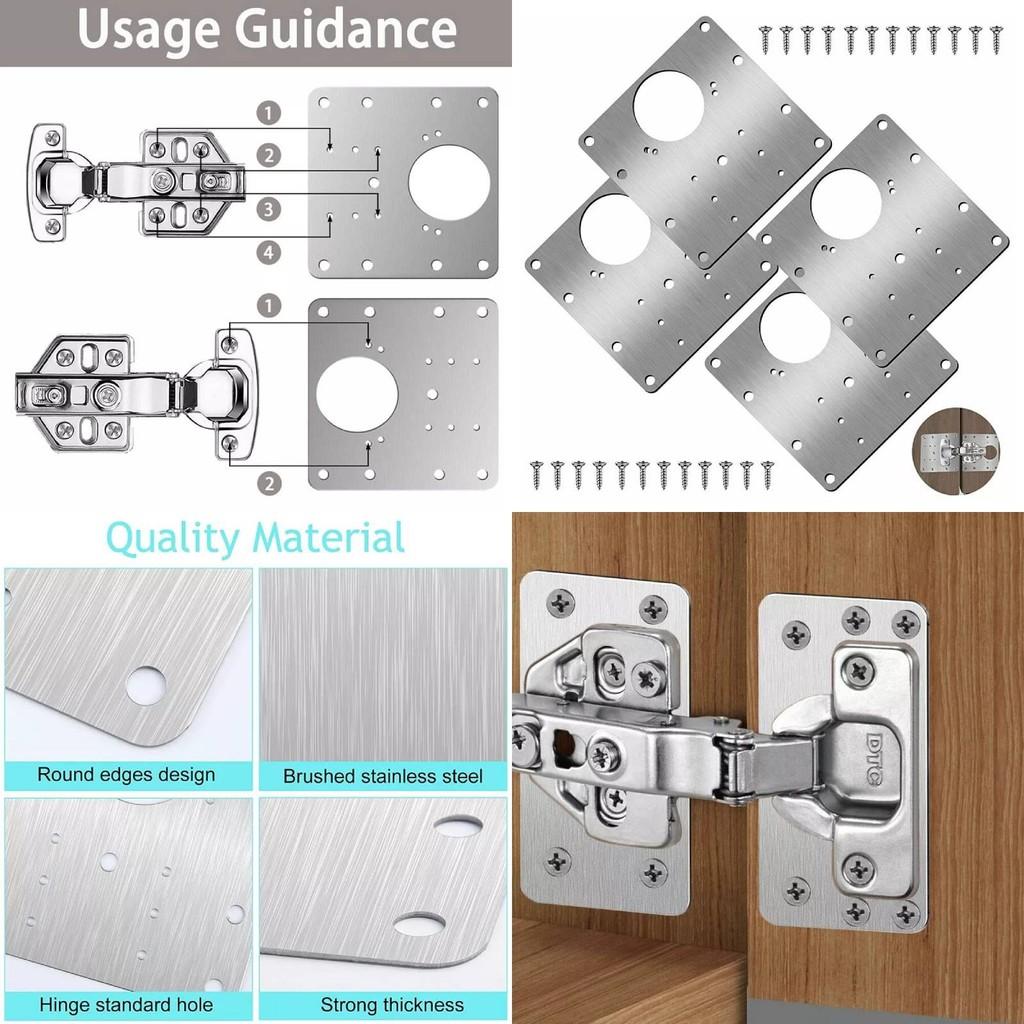 Usage Guidance

1
2
3
4

1
2

Quality Material

Round edges design

Brushed stainless steel

Hinge standard hole

Strong thickness

DTC