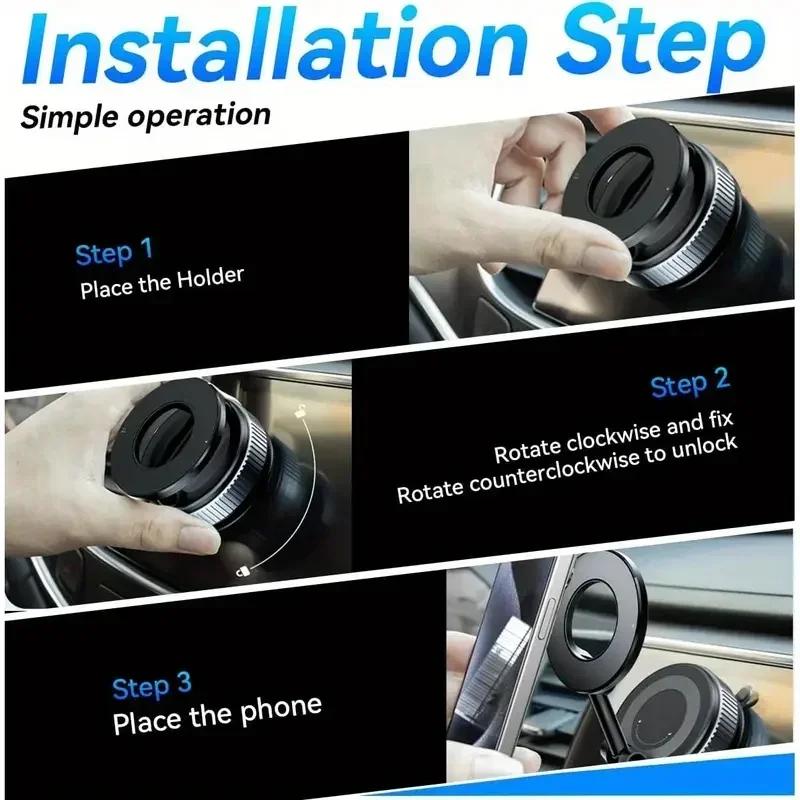 Installation Step
Simple operation

Step 1
Place the Holder

Step 2
Rotate clockwise and fix
Rotate counterclockwise to unlock

Step 3
Place the phone