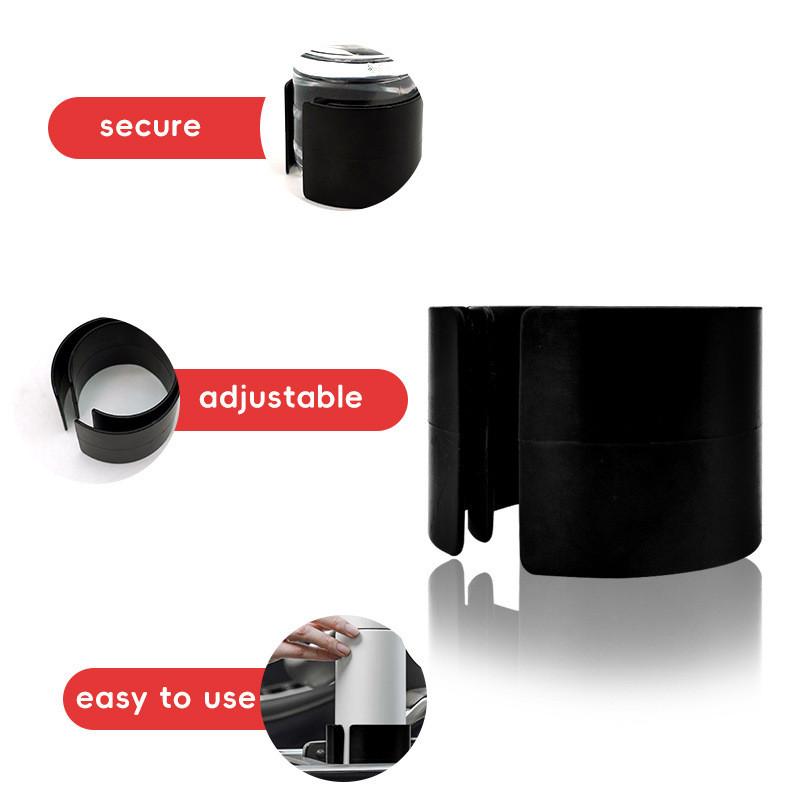 secure

adjustable

easy to use