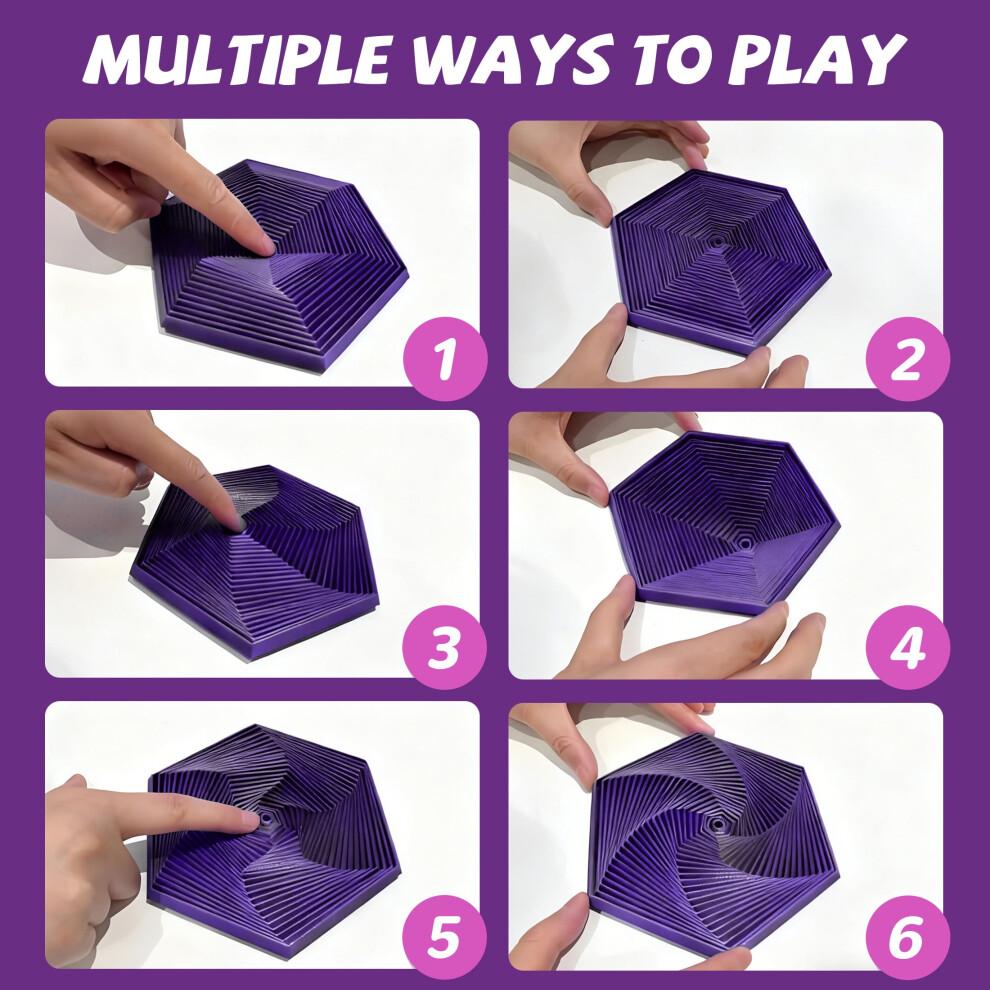 MULTIPLE WAYS TO PLAY

1

2

3

4

5

6