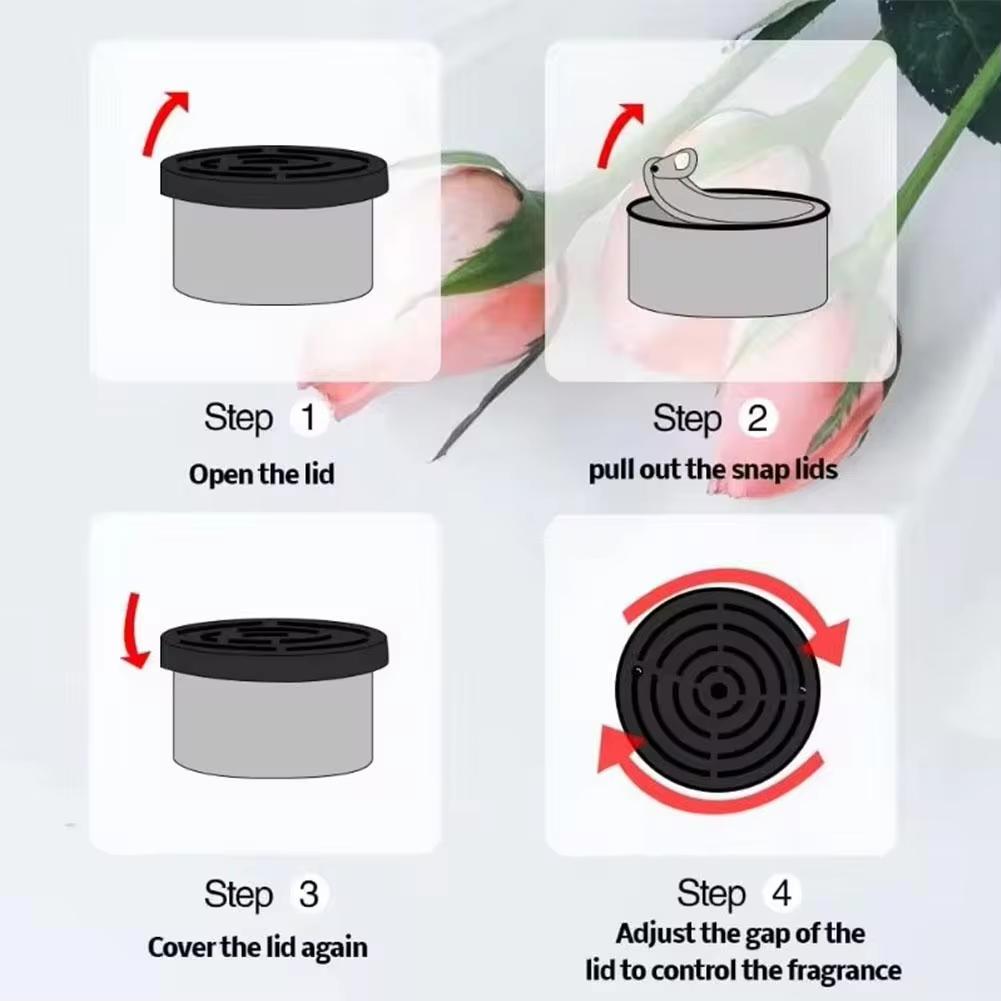 Step 1
Open the lid

Step 2
pull out the snap lids

Step 3
Cover the lid again

Step 4
Adjust the gap of the lid to control the fragrance