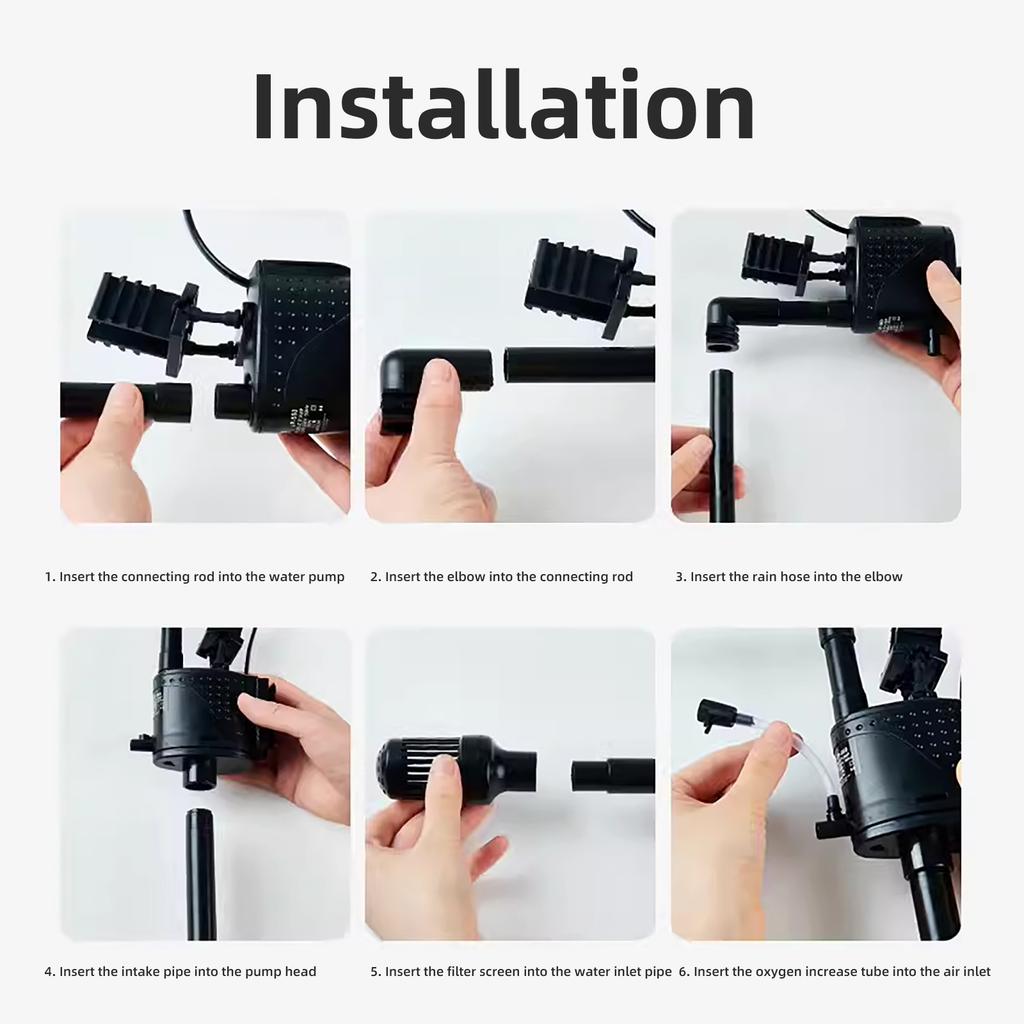 Installation

1. Insert the connecting rod into the water pump

2. Insert the elbow into the connecting rod

3. Insert the rain hose into the elbow

4. Insert the intake pipe into the pump head

5. Insert the filter screen into the water inlet pipe

6. Insert the oxygen increase tube into the air inlet