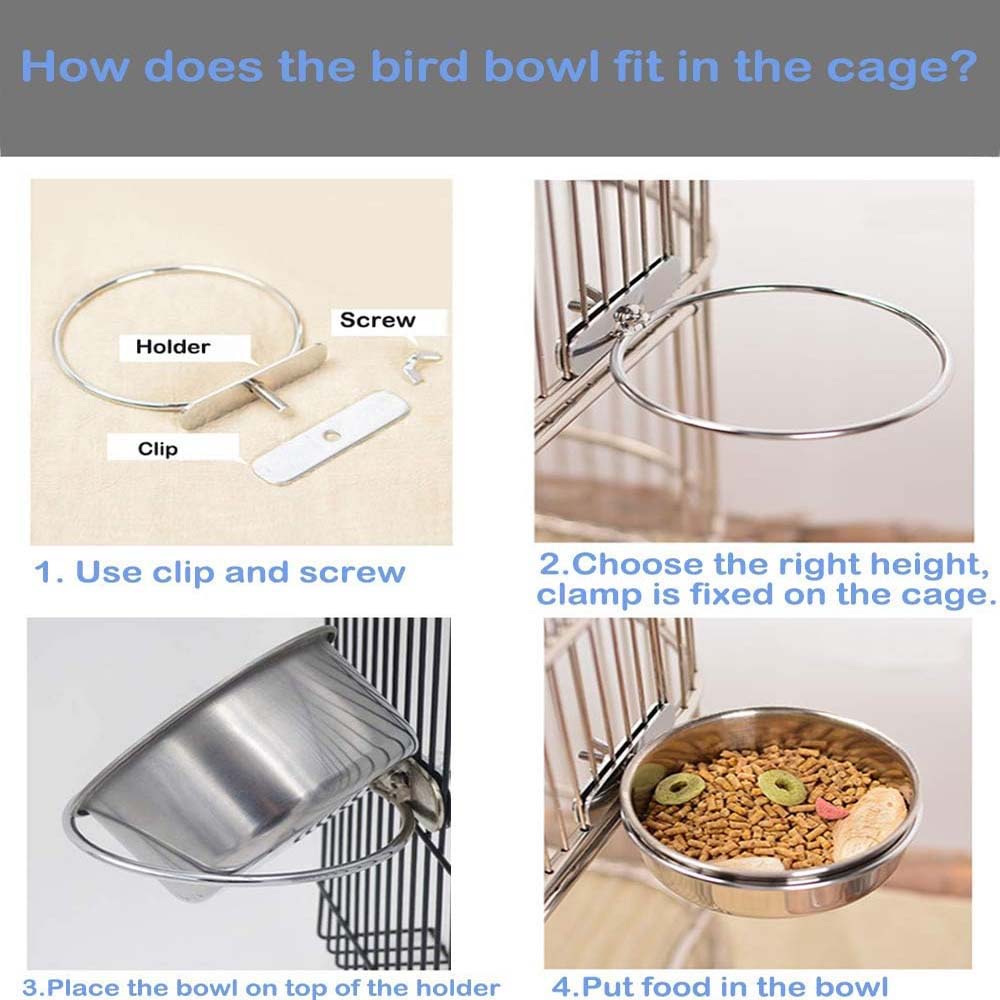 How does the bird bowl fit in the cage?

Holder

Screw

Clip

1. Use clip and screw

2.Choose the right height, clamp is fixed on the cage.

3.Place the bowl on top of the holder

4.Put food in the bowl