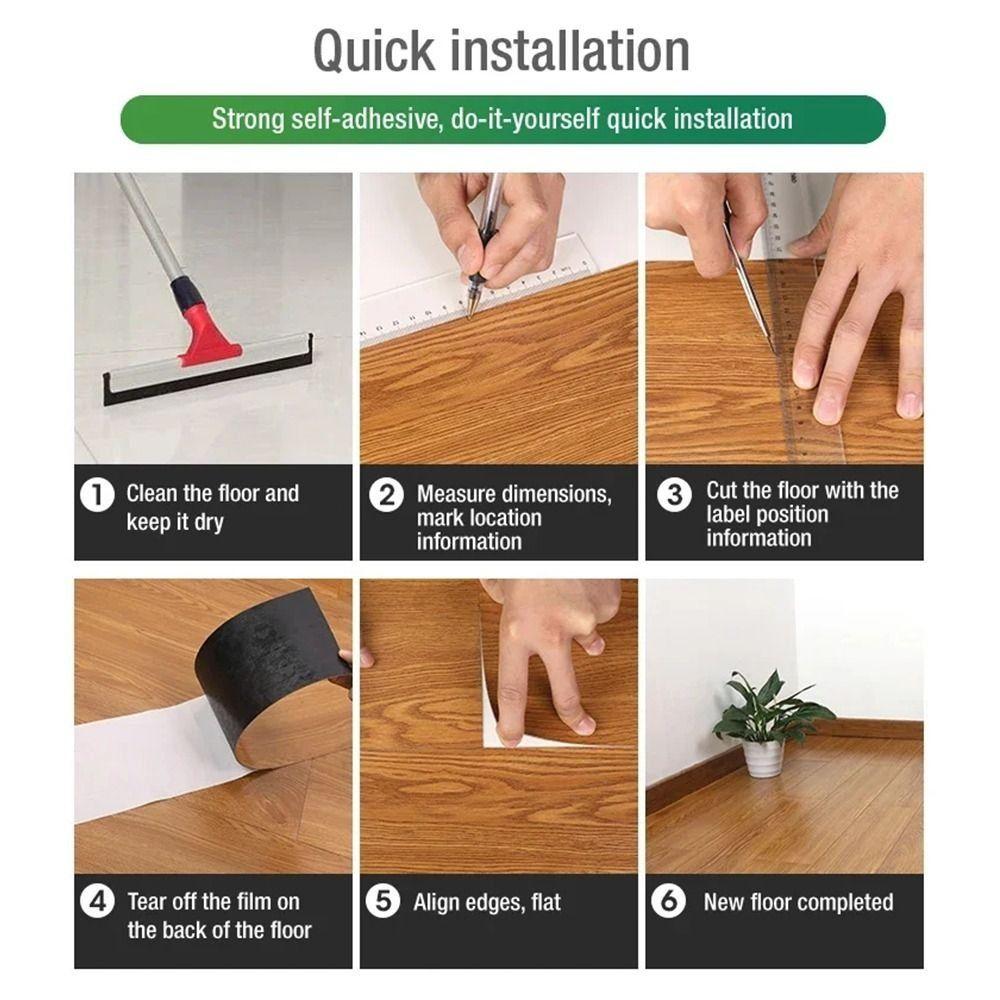 Quick installation

Strong self-adhesive, do-it-yourself quick installation

1 Clean the floor and keep it dry

2 Measure dimensions, mark location information

3 Cut the floor with the label position information

4 Tear off the film on the back of the floor

5 Align edges, flat

6 New floor completed