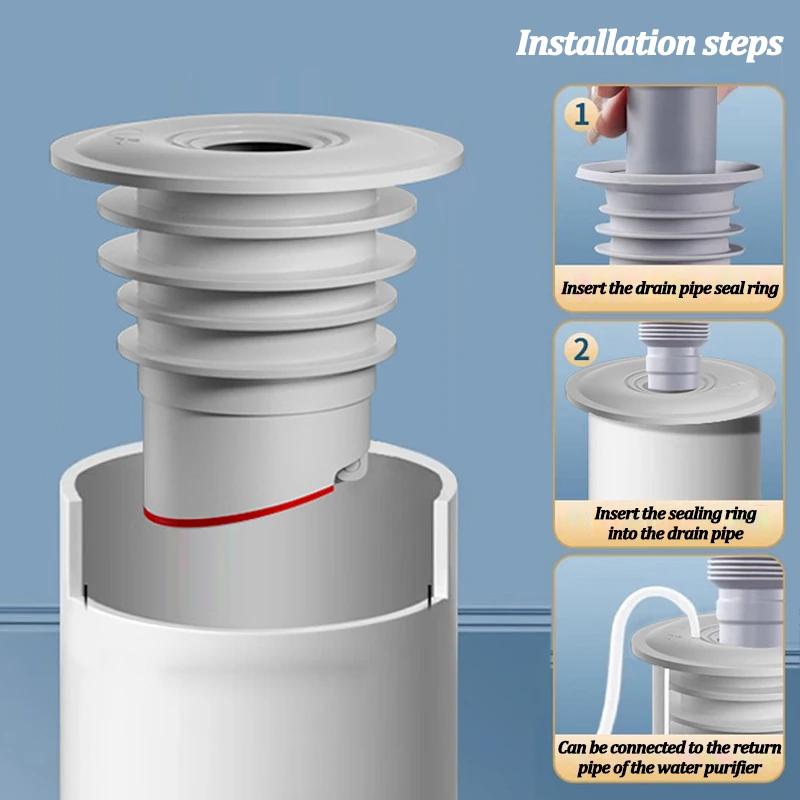 Installation steps

1

Insert the drain pipe seal ring

2

Insert the sealing ring into the drain pipe

Can be connected to the return pipe of the water purifier