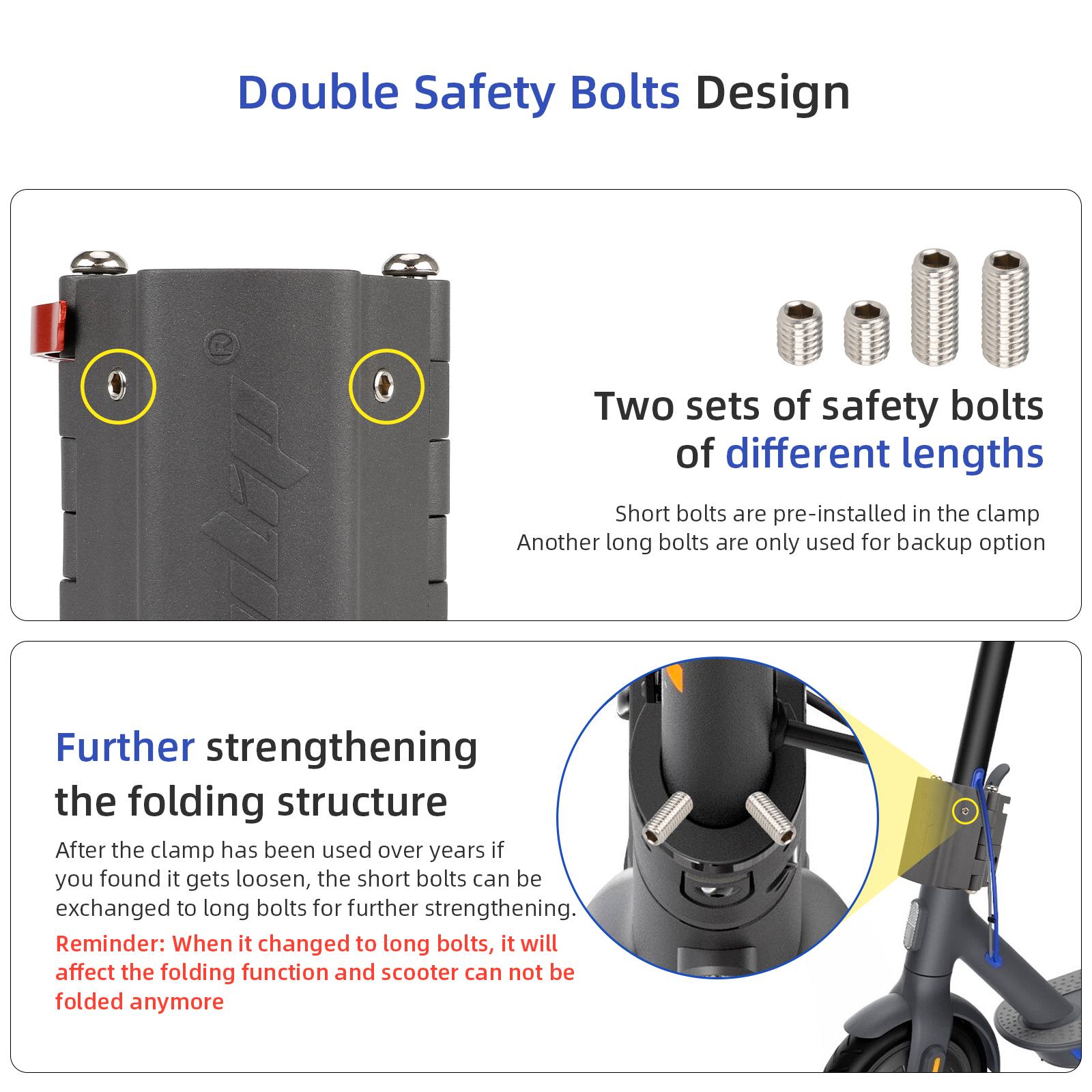 Double Safety Bolts Design

Two sets of safety bolts of different lengths

Short bolts are pre-installed in the clamp
Another long bolts are only used for backup option

Further strengthening the folding structure

After the clamp has been used over years if you found it gets loosen, the short bolts can be exchanged to long bolts for further strengthening.

Reminder: When it changed to long bolts, it will affect the folding function and scooter can not be folded anymore