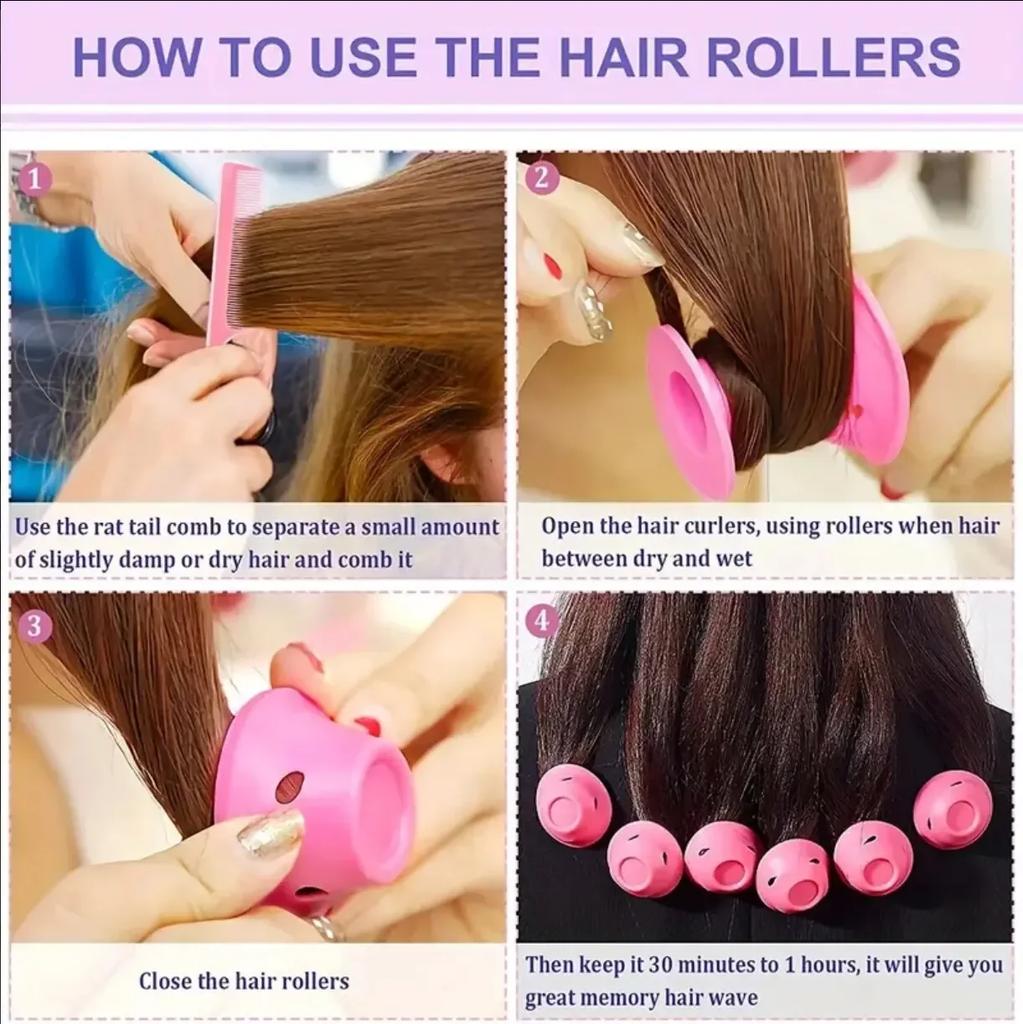 HOW TO USE THE HAIR ROLLERS

1

Use the rat tail comb to separate a small amount of slightly damp or dry hair and comb it

2

Open the hair curlers, using rollers when hair between dry and wet

3

Close the hair rollers

4

Then keep it 30 minutes to 1 hours, it will give you great memory hair wave