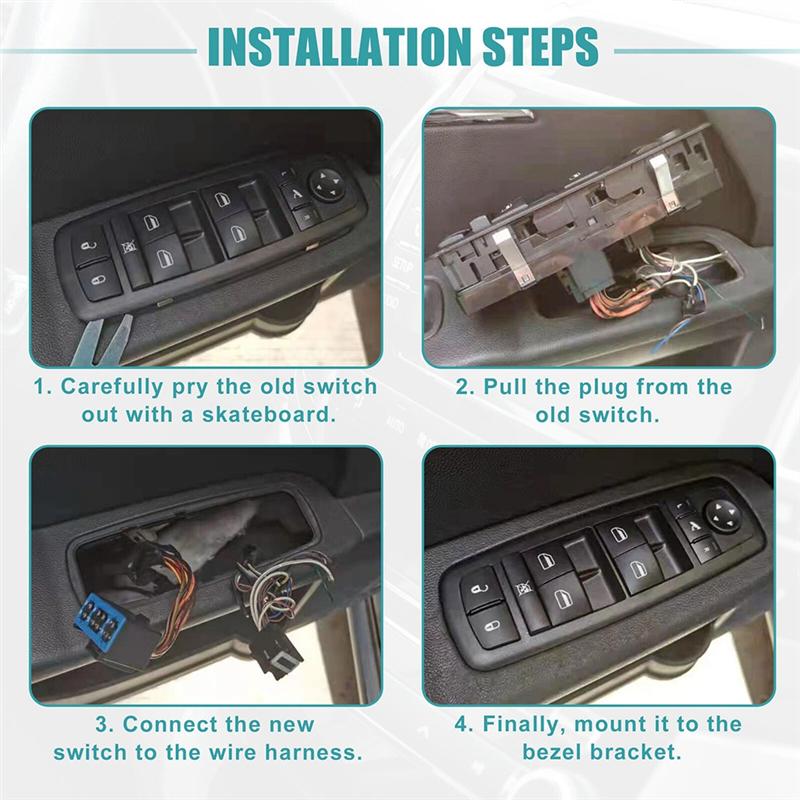 INSTALLATION STEPS

1. Carefully pry the old switch out with a skateboard.

2. Pull the plug from the old switch.

3. Connect the new switch to the wire harness.

4. Finally, mount it to the bezel bracket.