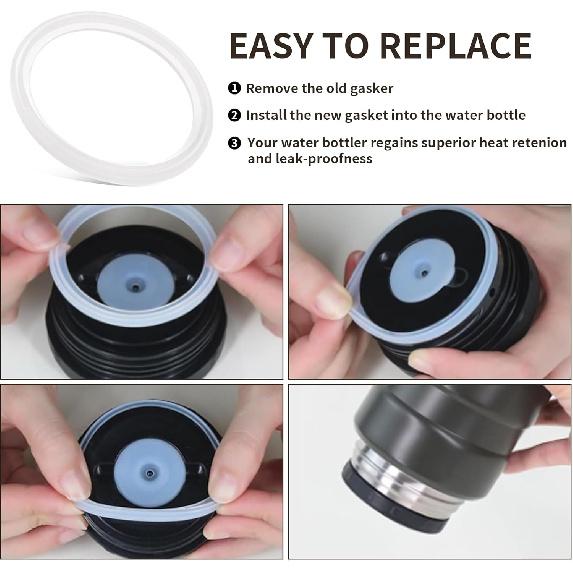 EASY TO REPLACE

❶ Remove the old gasker

❷ Install the new gasket into the water bottle

❸ Your water bottler regains superior heat retenion and leak-proofness