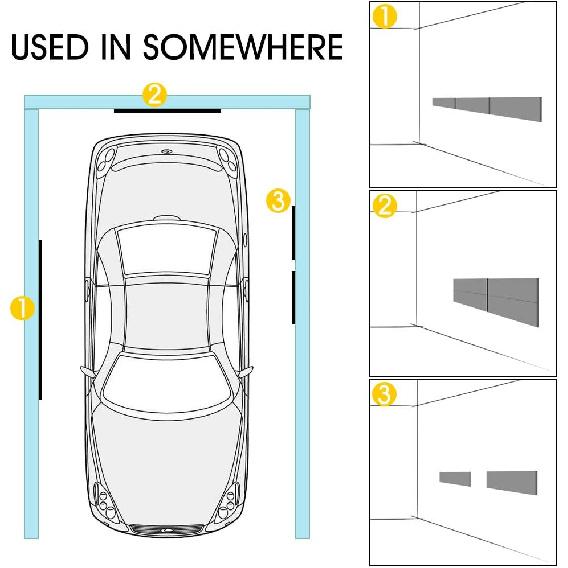 USED IN SOMEWHERE

2

3

1

1

2

3