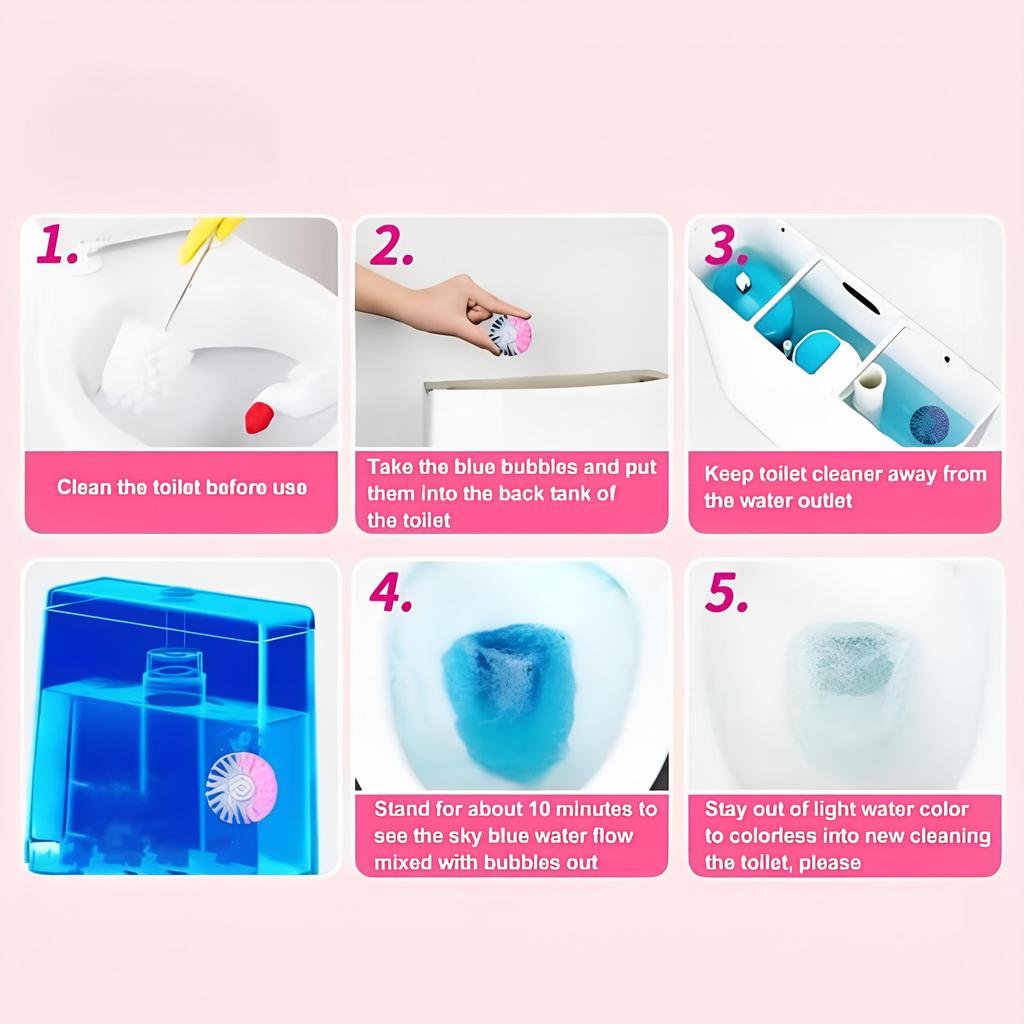 1.

Clean the toilet before use

2.

Take the blue bubbles and put them into the back tank of the toilet

3.

Keep toilet cleaner away from the water outlet

4.

Stand for about 10 minutes to see the sky blue water flow mixed with bubbles out

5.

Stay out of light water color to colorless into new cleaning the toilet, please