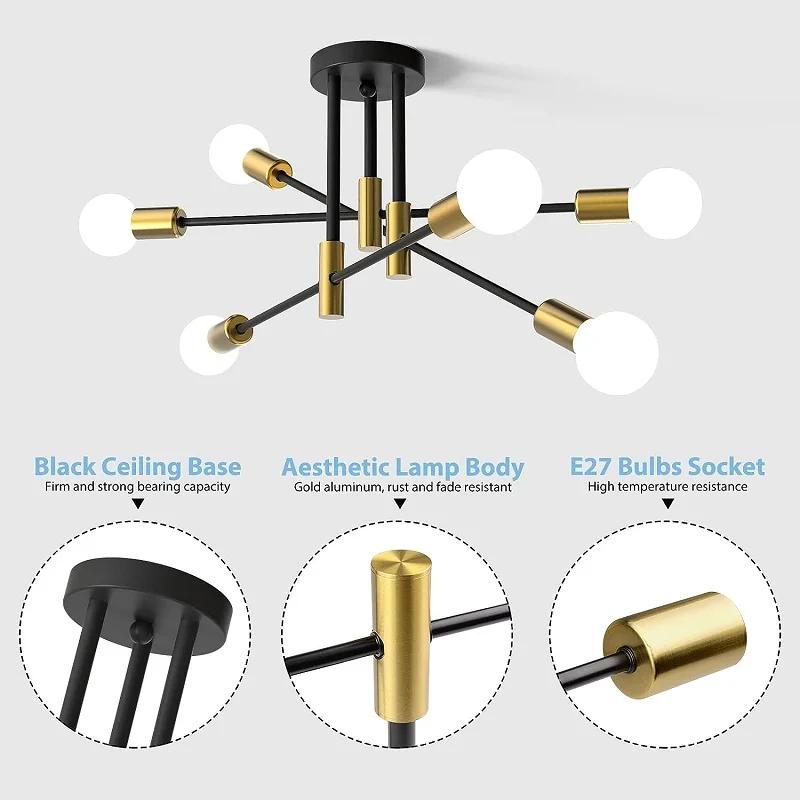 Black Ceiling Base
Firm and strong bearing capacity

Aesthetic Lamp Body
Gold aluminum, rust and fade resistant

E27 Bulbs Socket
High temperature resistance