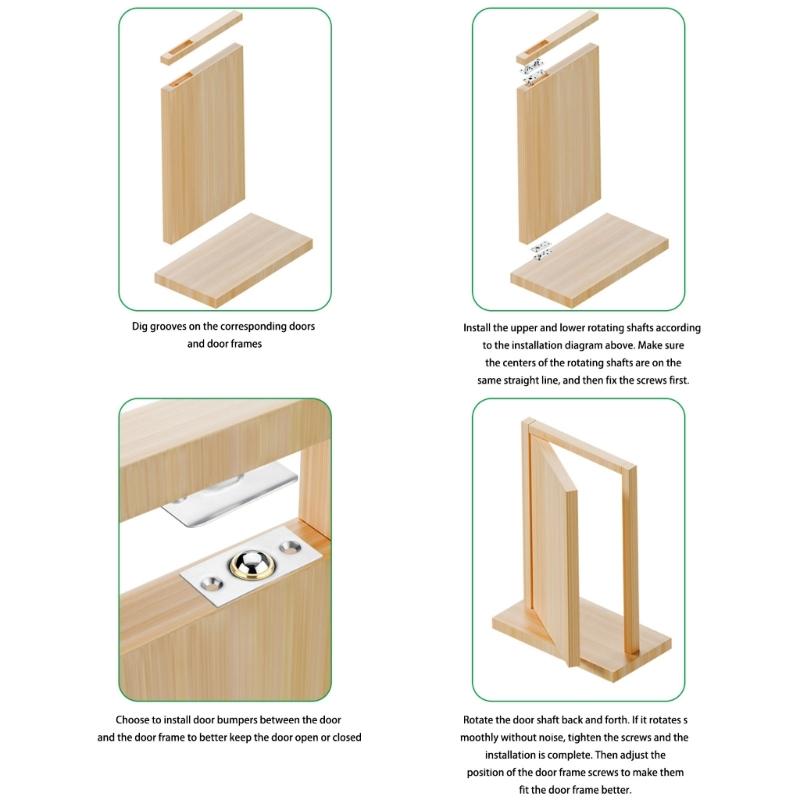 Dig grooves on the corresponding doors and door frames

Install the upper and lower rotating shafts according to the installation diagram above. Make sure the centers of the rotating shafts are on the same straight line, and then fix the screws first.

Choose to install door bumpers between the door and the door frame to better keep the door open or closed

Rotate the door shaft back and forth. If it rotates s moothly without noise, tighten the screws and the installation is complete. Then adjust the position of the door frame screws to make them fit the door frame better.