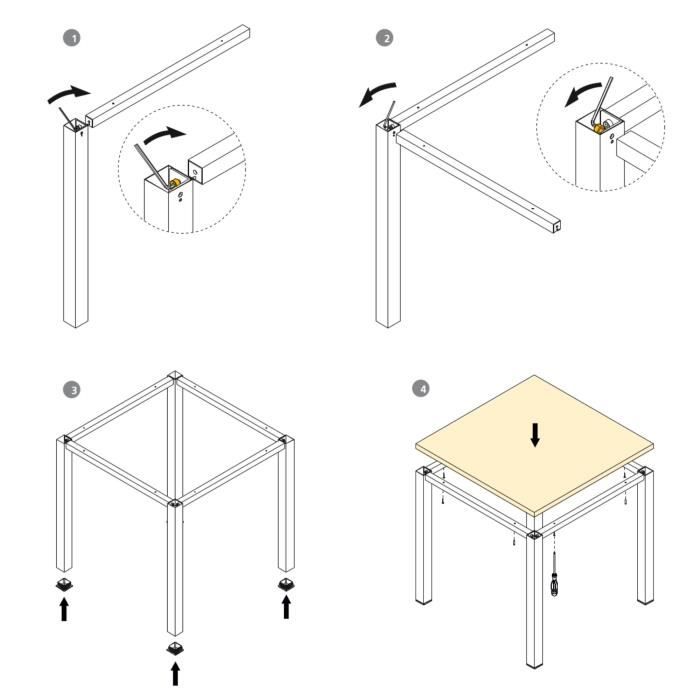 1

2

3

4