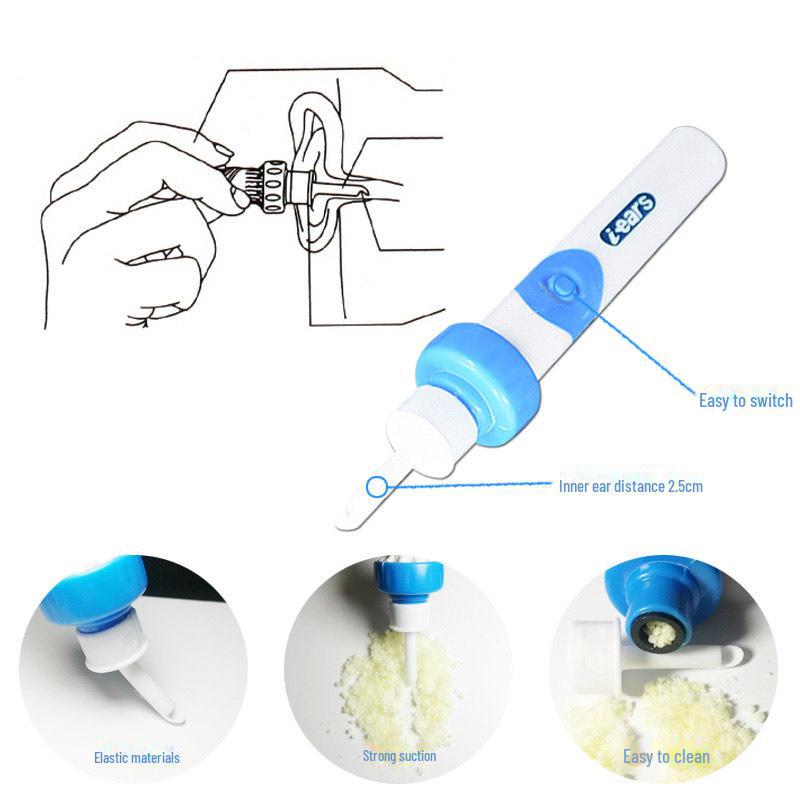 i-ears

Easy to switch

Inner ear distance 2.5cm

Elastic materials

Strong suction

Easy to clean