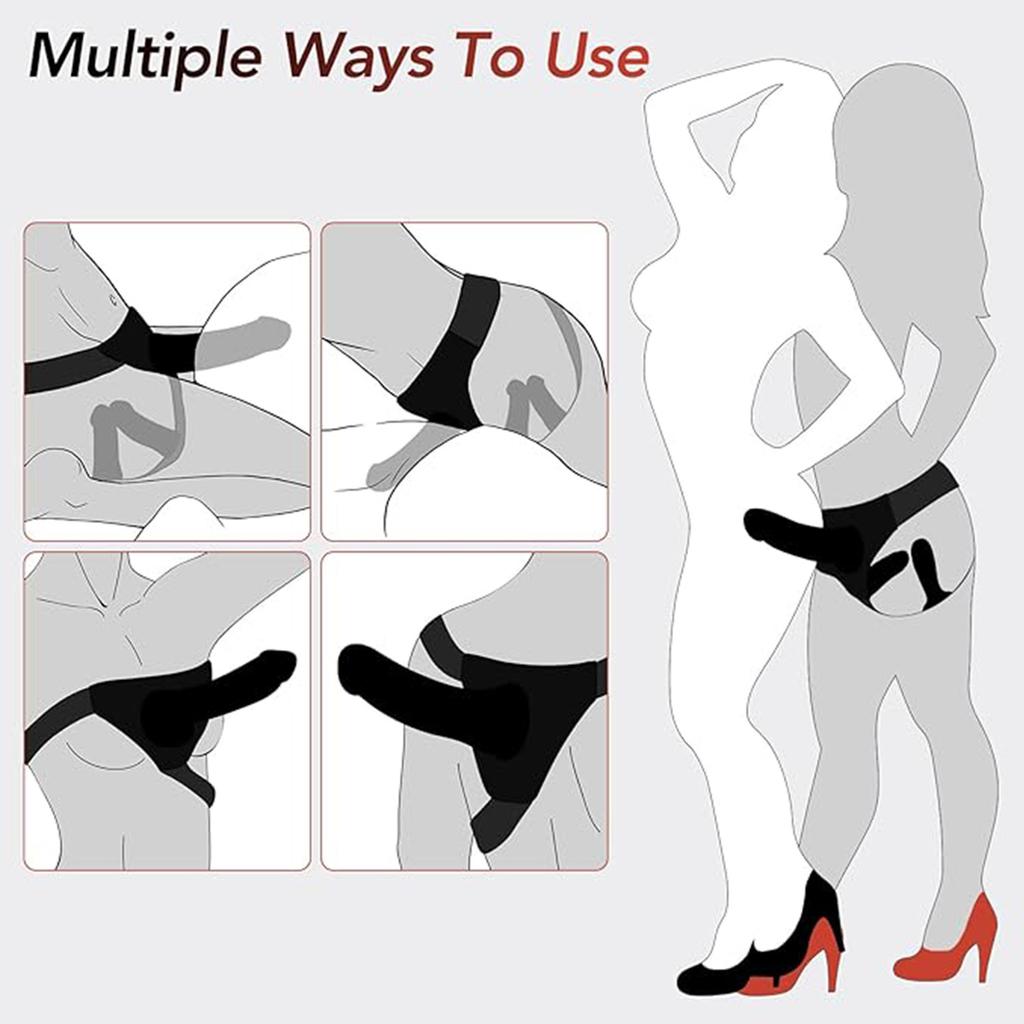 Multiple Ways To Use