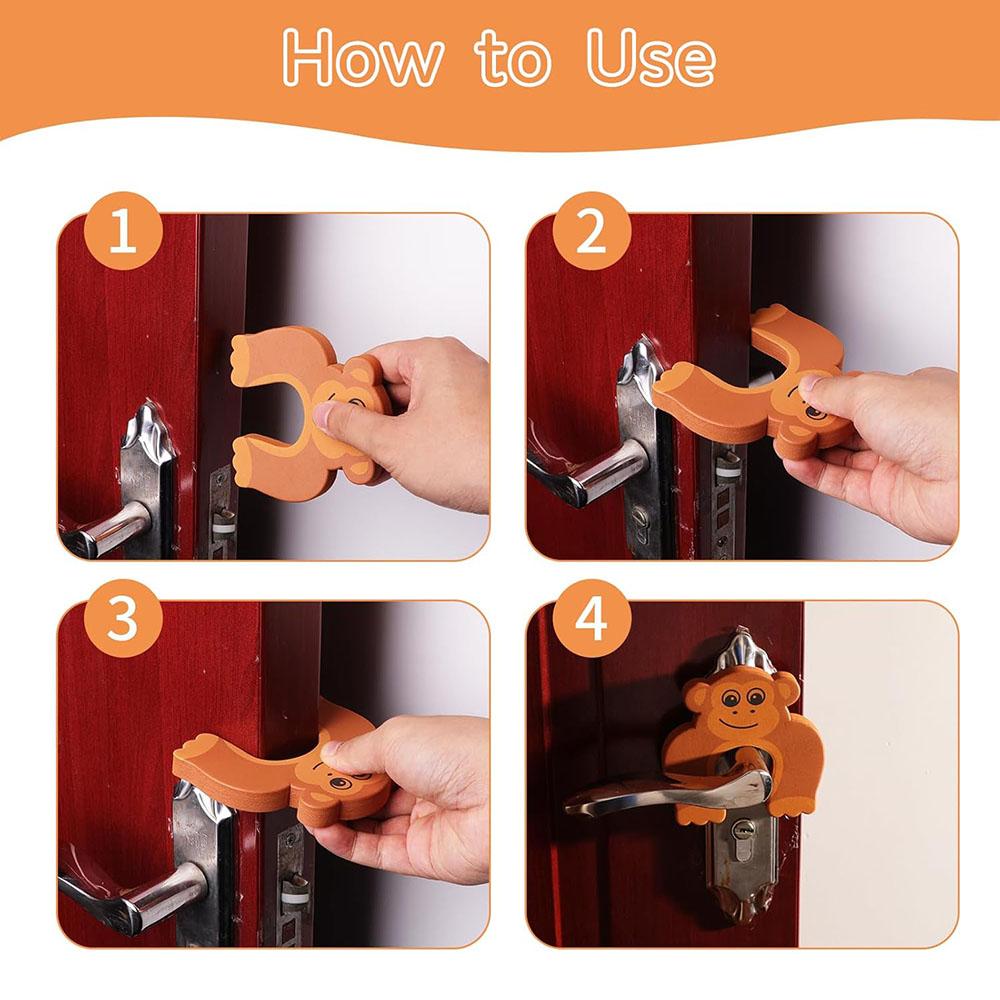 How to Use

1

2

3

4