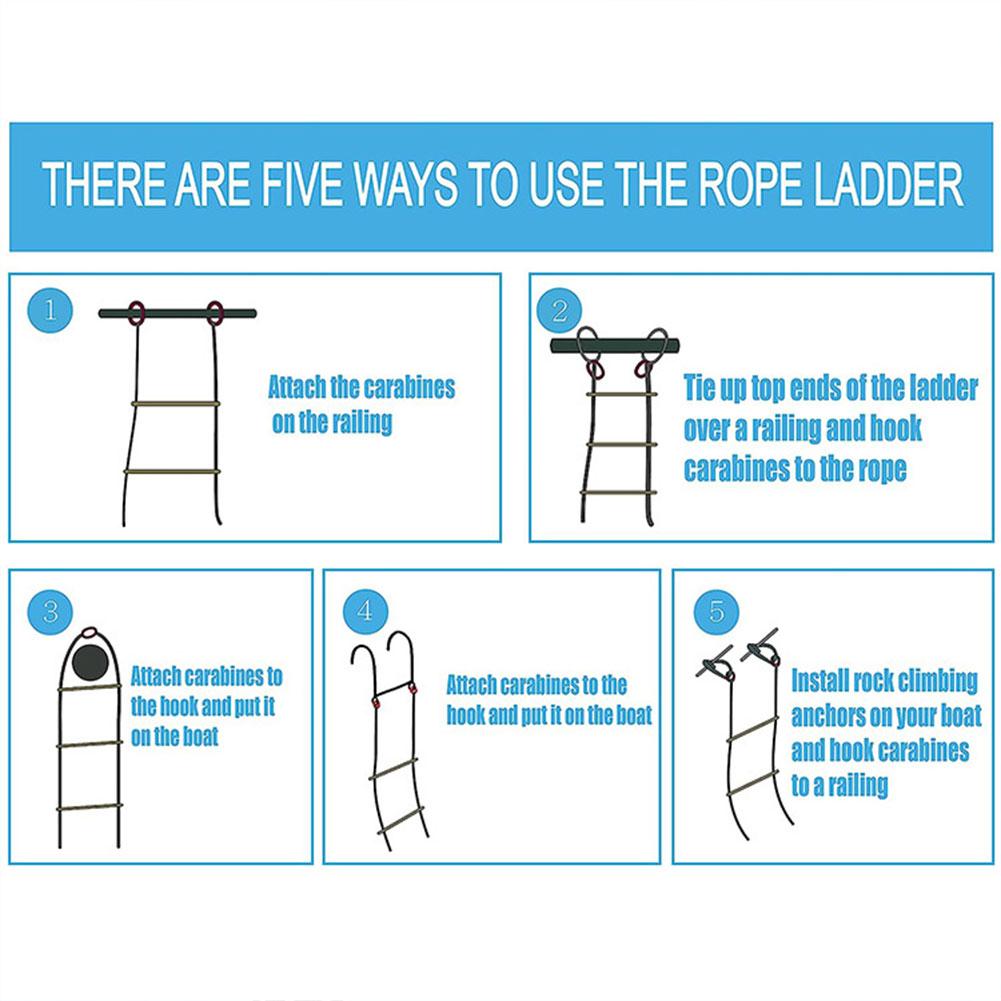 THERE ARE FIVE WAYS TO USE THE ROPE LADDER

1

Attach the carabines on the railing

2

Tie up top ends of the ladder over a railing and hook carabines to the rope

3

Attach carabines to the hook and put it on the boat

4

Attach carabines to the hook and put it on the boat

5

Install rock climbing anchors on your boat and hook carabines to a railing