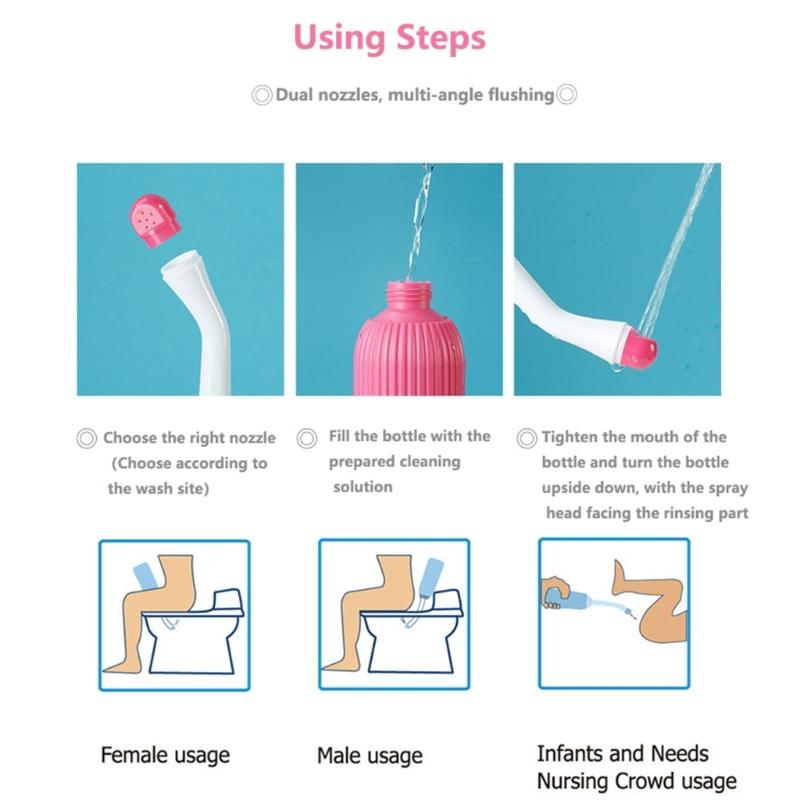 Using Steps

◎Dual nozzles, multi-angle flushing◎

◎ Choose the right nozzle (Choose according to the wash site)

◎ Fill the bottle with the prepared cleaning solution

◎ Tighten the mouth of the bottle and turn the bottle upside down, with the spray head facing the rinsing part

Female usage

Male usage

Infants and Needs Nursing Crowd usage