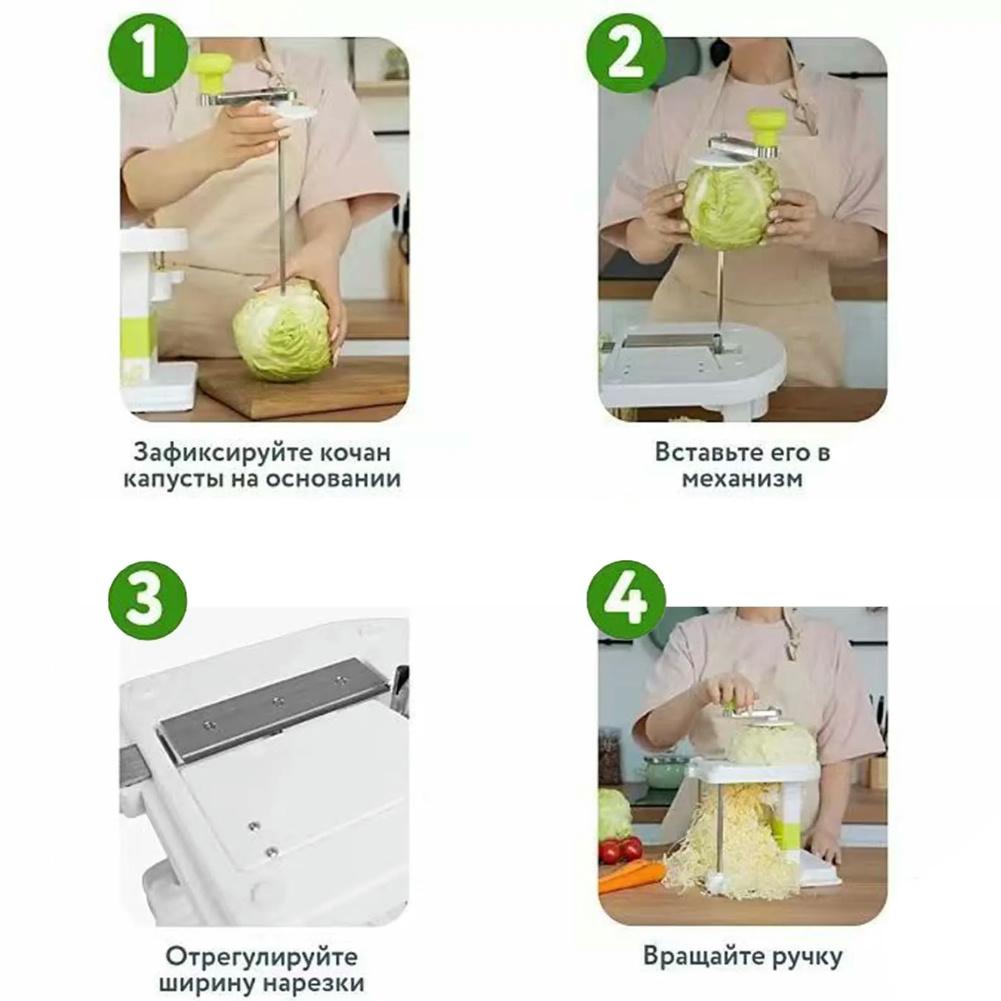 1

Зафиксируйте кочан капусты на основании

2

Вставьте его в механизм

3

Отрегулируйте ширину нарезки

4

Вращайте ручку