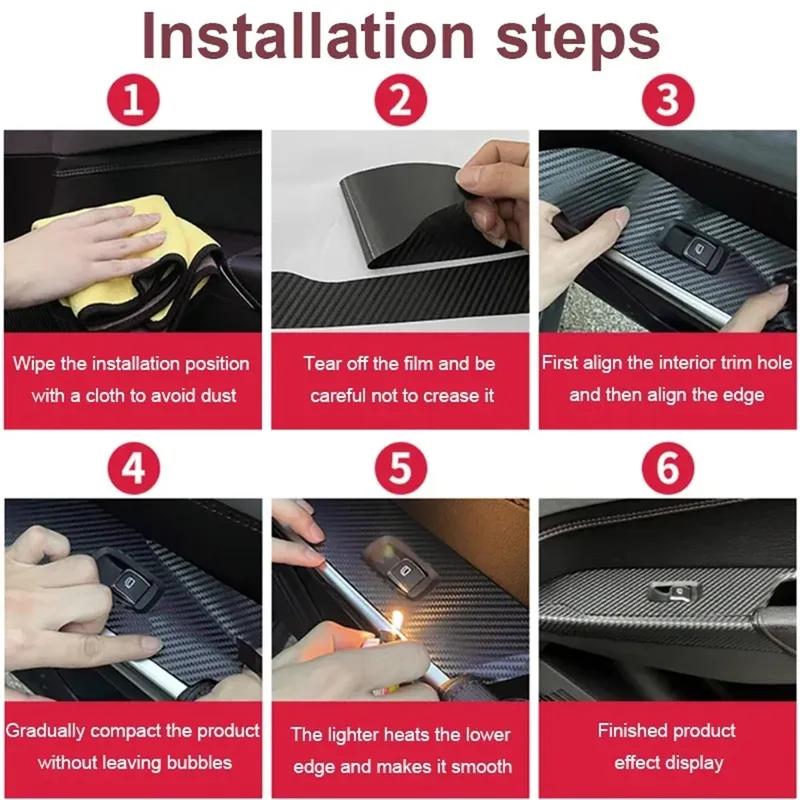 Installation steps

1

Wipe the installation position with a cloth to avoid dust

2

Tear off the film and be careful not to crease it

3

First align the interior trim hole and then align the edge

4

Gradually compact the product without leaving bubbles

5

The lighter heats the lower edge and makes it smooth

6

Finished product effect display