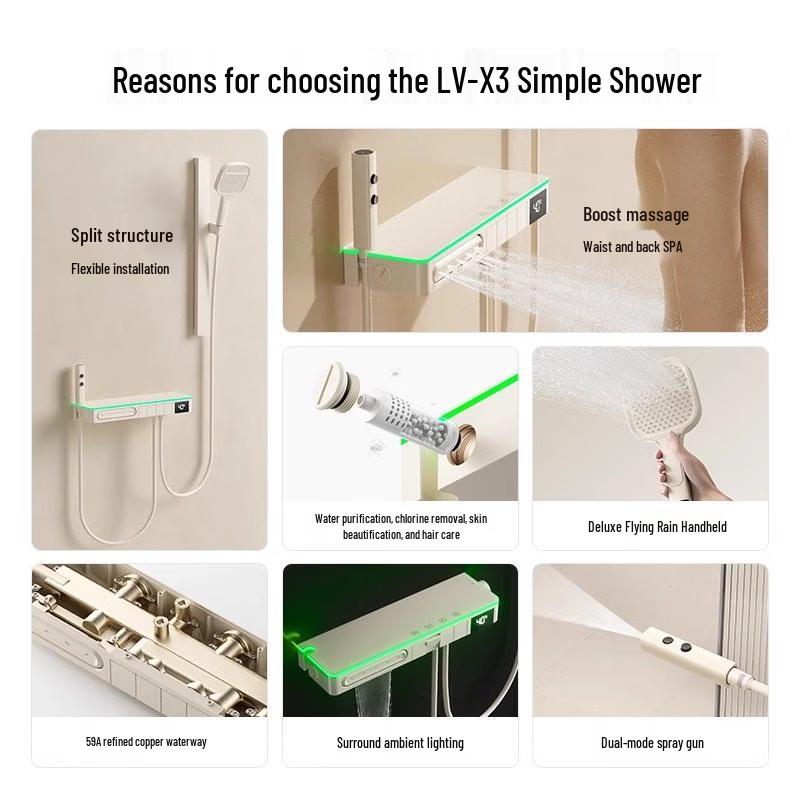 Reasons for choosing the LV-X3 Simple Shower

Split structure
Flexible installation

Boost massage
Waist and back SPA

Water purification, chlorine removal, skin beautification, and hair care

Deluxe Flying Rain Handheld

59A refined copper waterway

Surround ambient lighting

Dual-mode spray gun