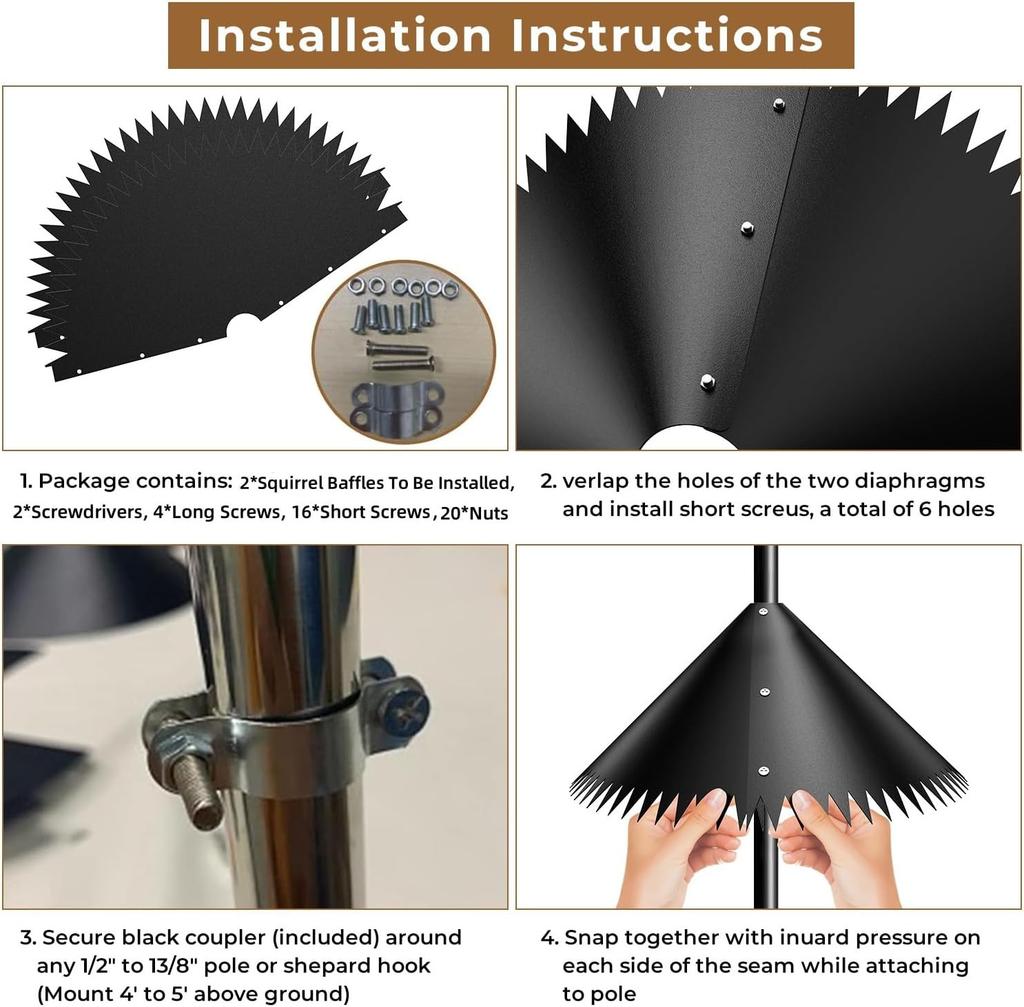 Installation Instructions

1. Package contains: 2*Squirrel Baffles To Be Installed, 2*Screwdrivers, 4*Long Screws, 16*Short Screws, 20*Nuts

2. verlap the holes of the two diaphragms and install short screus, a total of 6 holes

3. Secure black coupler (included) around any 1/2" to 13/8" pole or shepard hook (Mount 4' to 5' above ground)

4. Snap together with inuard pressure on each side of the seam while attaching to pole