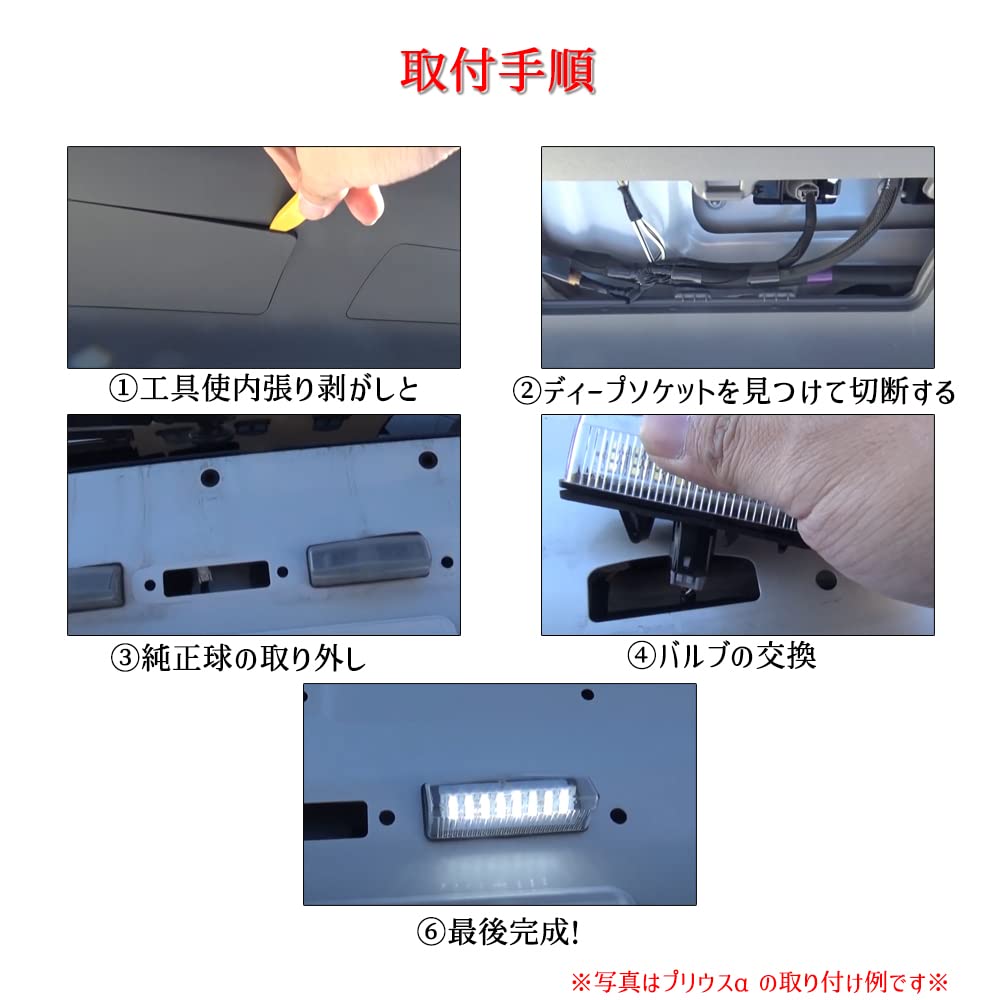 取付手順

①工具使内張り剥がしと

②ディープソケットを見つけて切断する

③純正球の取り外し

④バルブの交換

⑥最後完成!

※写真はプリウスα の取り付け例です※