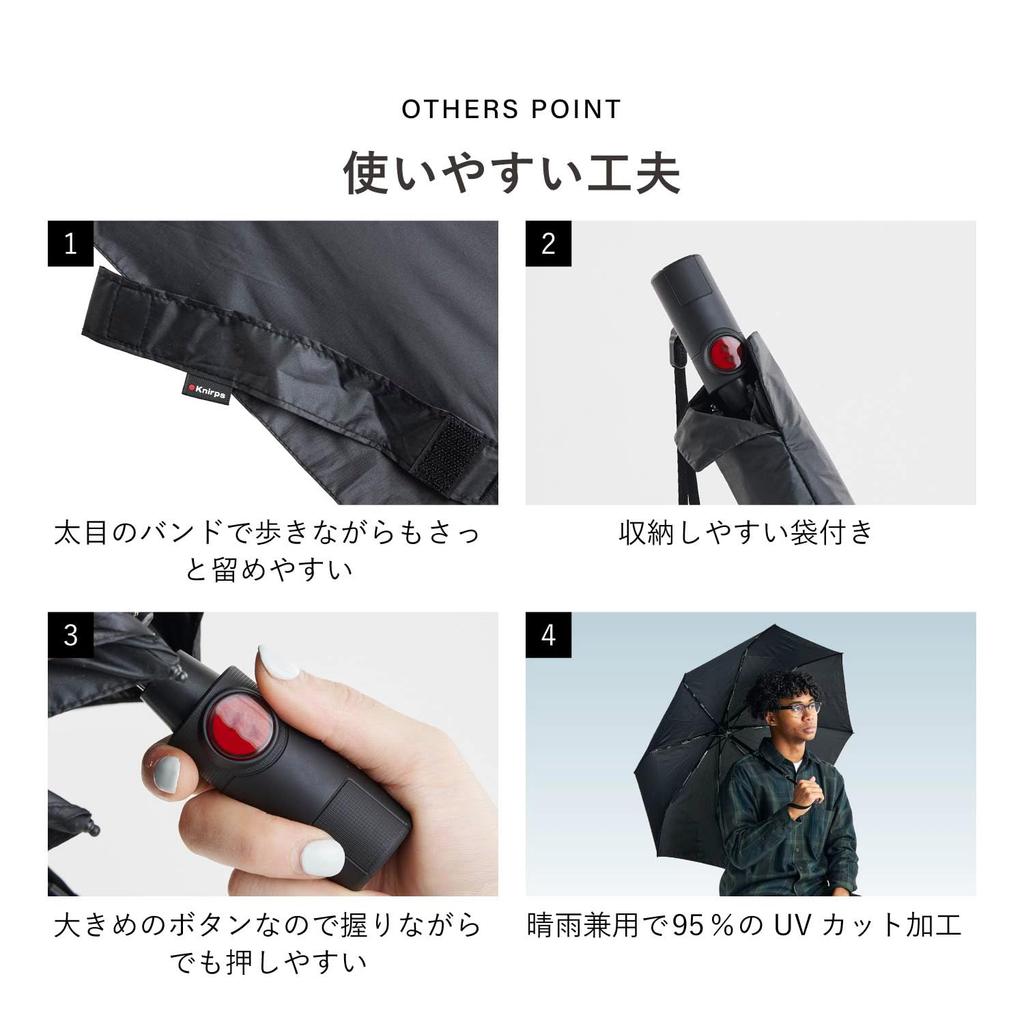 OTHERS POINT

使いやすい工夫

1

Knirps

太目のバンドで歩きながらもさっと留めやすい

2

収納しやすい袋付き

3

大きめのボタンなので握りながらでも押しやすい

4

晴雨兼用で95％の UV カット加工