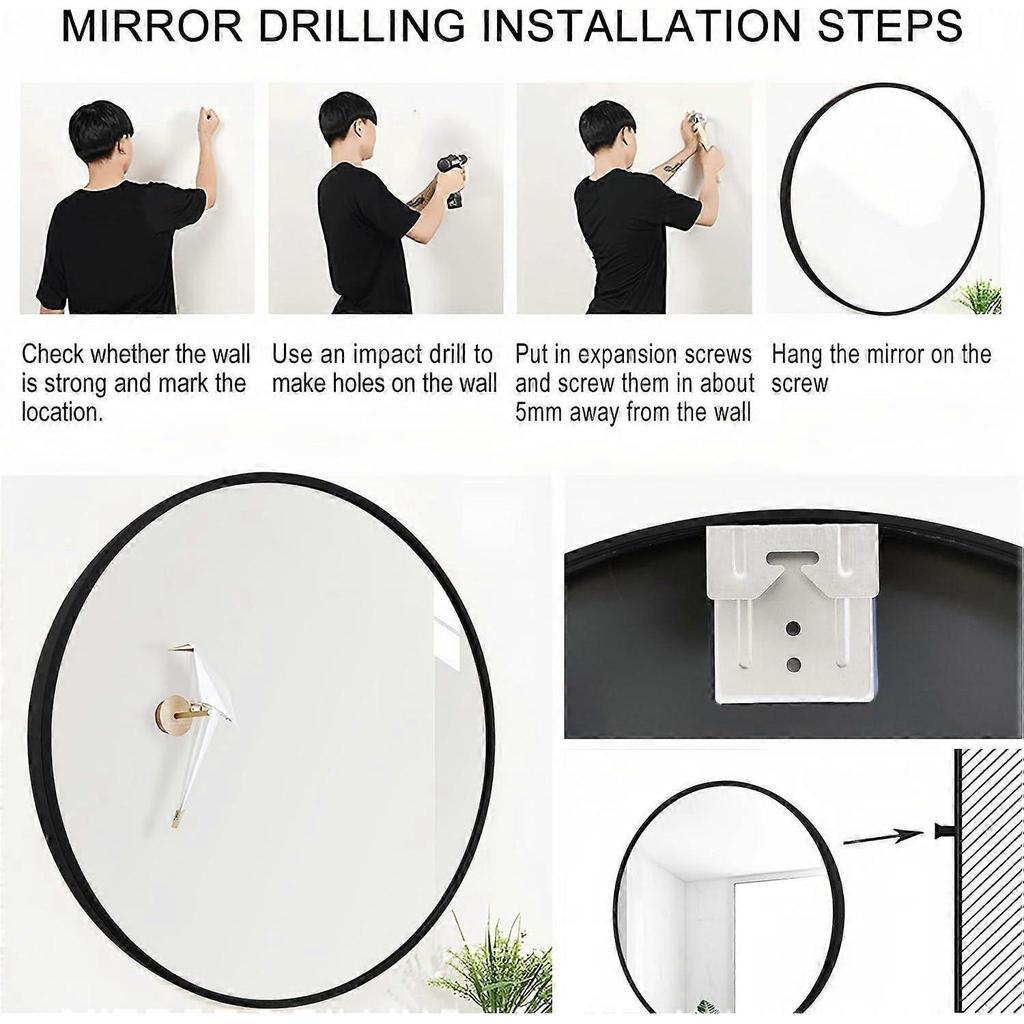 MIRROR DRILLING INSTALLATION STEPS

Check whether the wall is strong and mark the location.

Use an impact drill to make holes on the wall

Put in expansion screws and screw them in about 5mm away from the wall

Hang the mirror on the screw