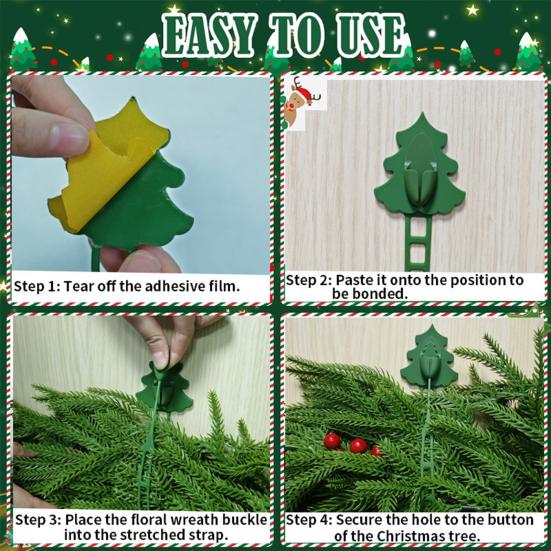 EASY TO USE

Step 1: Tear off the adhesive film.

Step 2: Paste it onto the position to be bonded.

Step 3: Place the floral wreath buckle into the stretched strap.

Step 4: Secure the hole to the button of the Christmas tree.