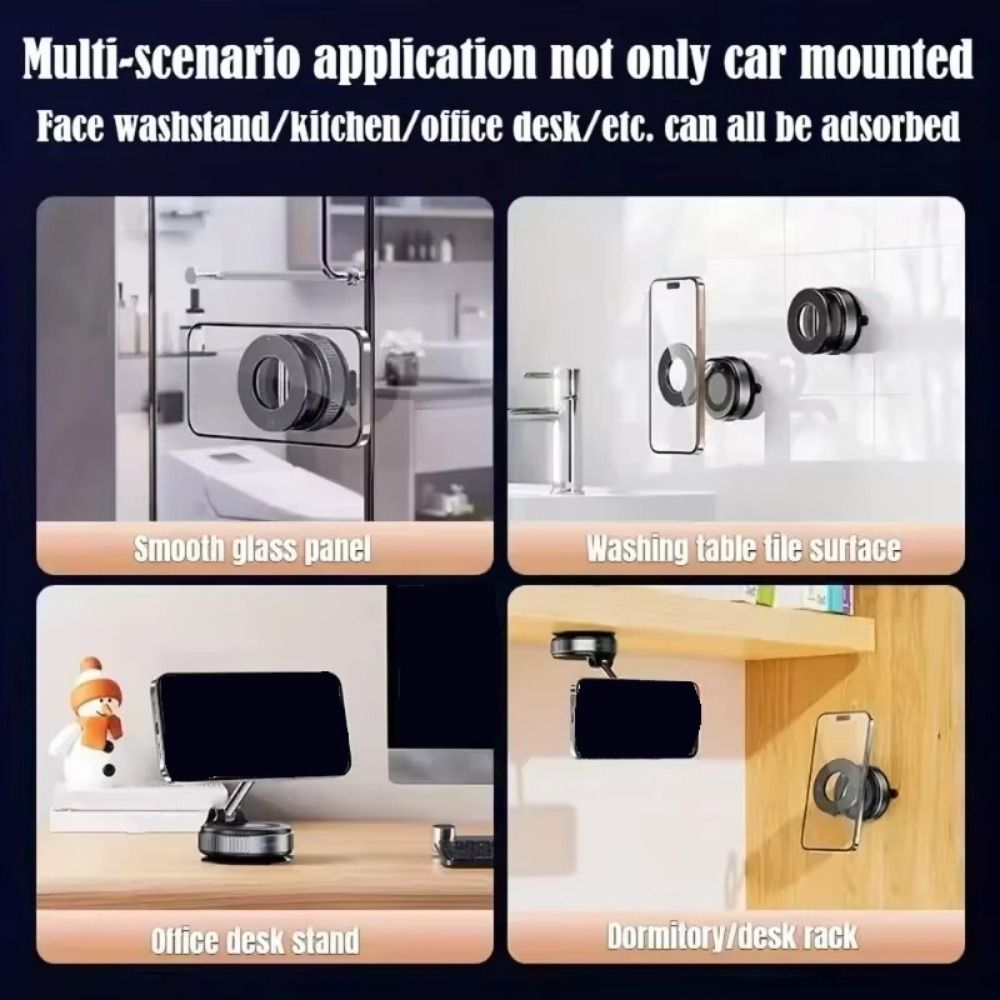 Multi-scenario application not only car mounted
Face washstand/kitchen/office desk/etc. can all be adsorbed

Smooth glass panel

Washing table tile surface

Office desk stand

Dormitory/desk rack